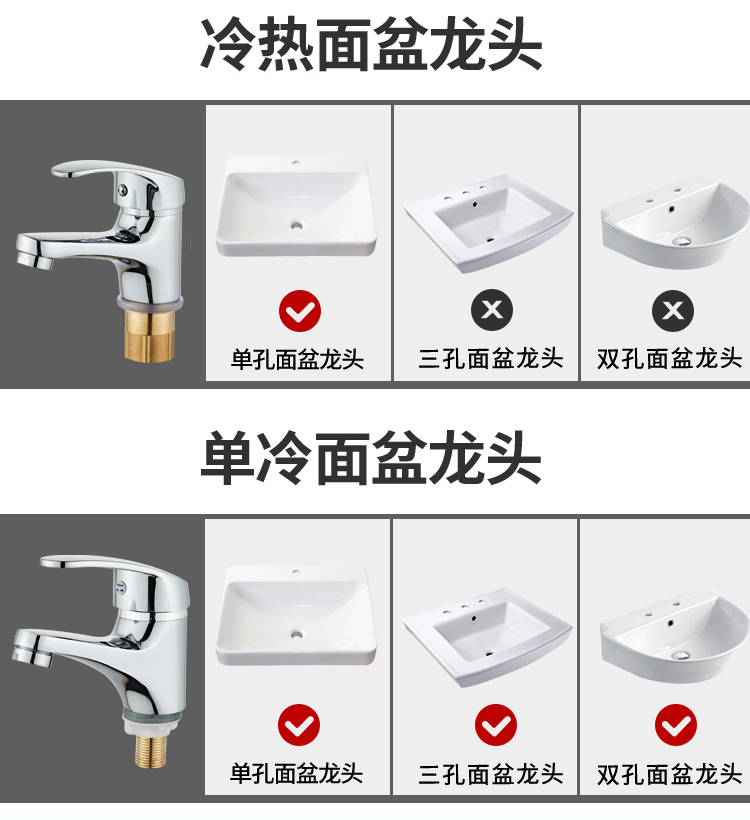 冷热面盆龙头

单孔面盆龙头

三孔面盆龙头

双孔面盆龙头

单冷面盆龙头

单孔面盆龙头

三孔面盆龙头

双孔面盆龙头