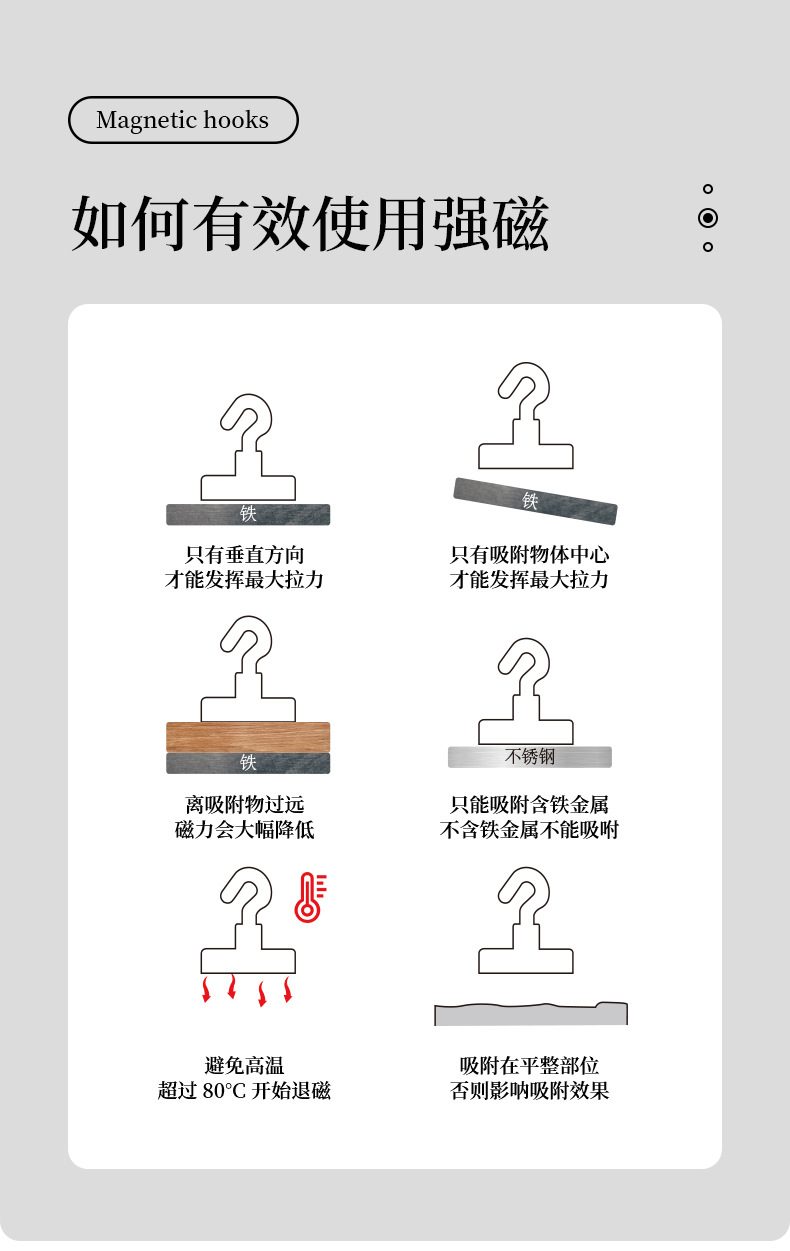 Magnetic hooks

如何有效使用强磁

铁

只有垂直方向
才能发挥最大拉力

铁

只有吸附物体中心
才能发挥最大拉力

铁

离吸附物过远
磁力会大幅降低

不锈钢

只能吸附含铁金属
不含铁金属不能吸附

避免高温
超过 80°C 开始退磁

吸附在平整部位
否则影响吸附效果