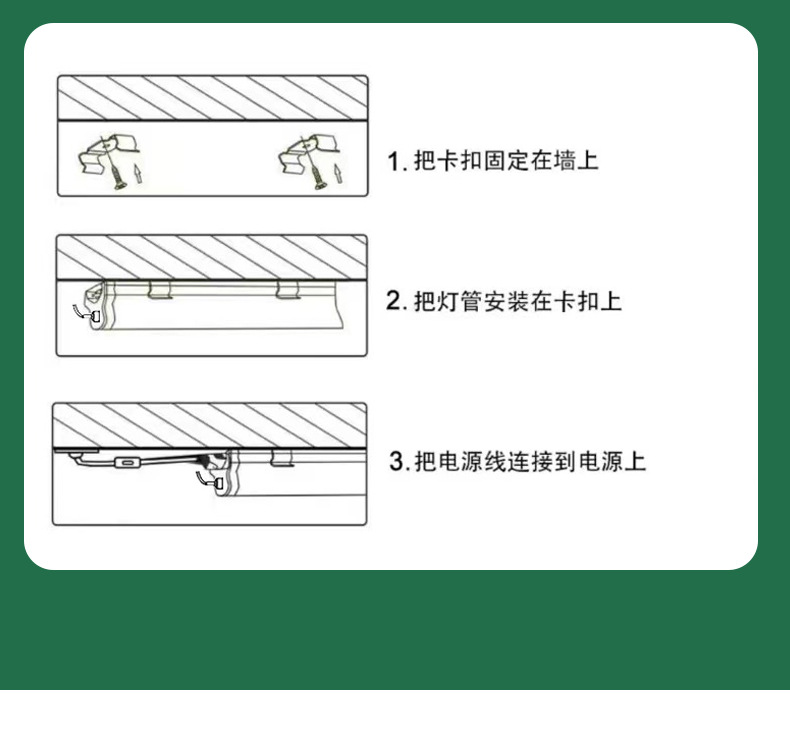 1. 把卡扣固定在墙上

2. 把灯管安装在卡扣上

3. 把电源线连接到电源上