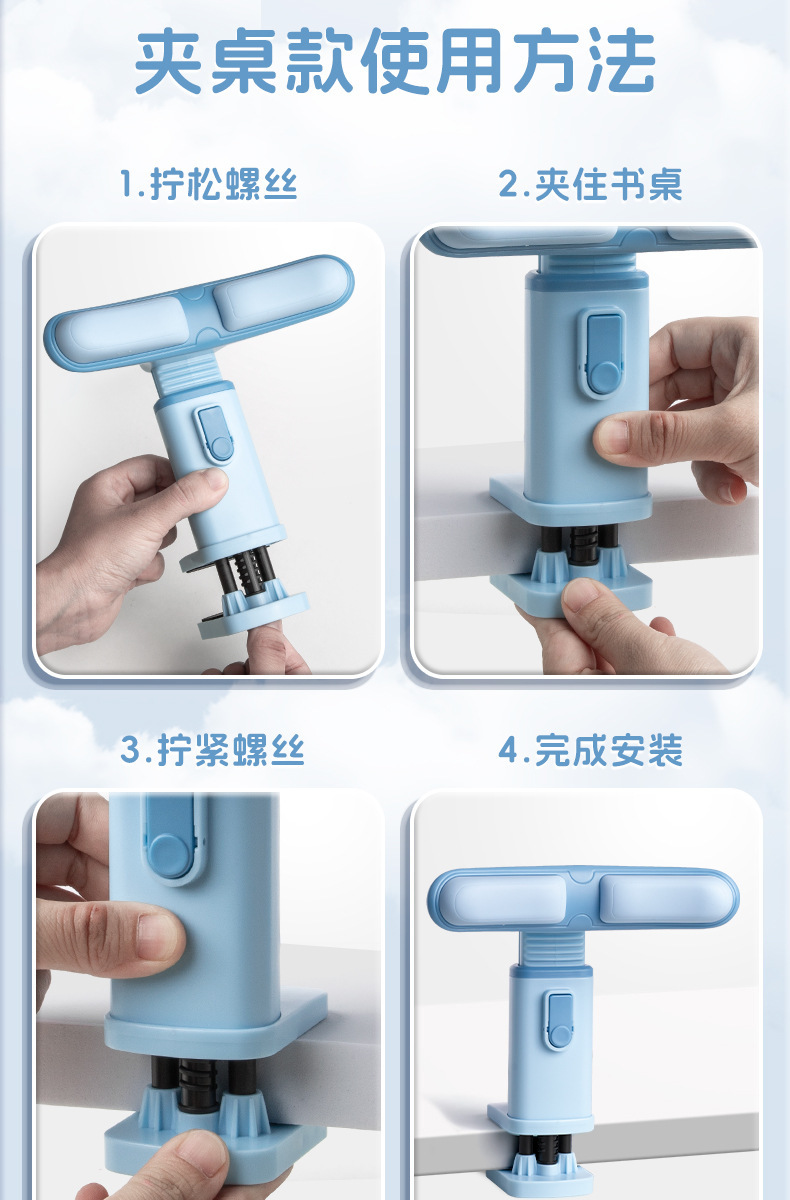 夹桌款使用方法

1.拧松螺丝

2.夹住书桌

3.拧紧螺丝

4.完成安装