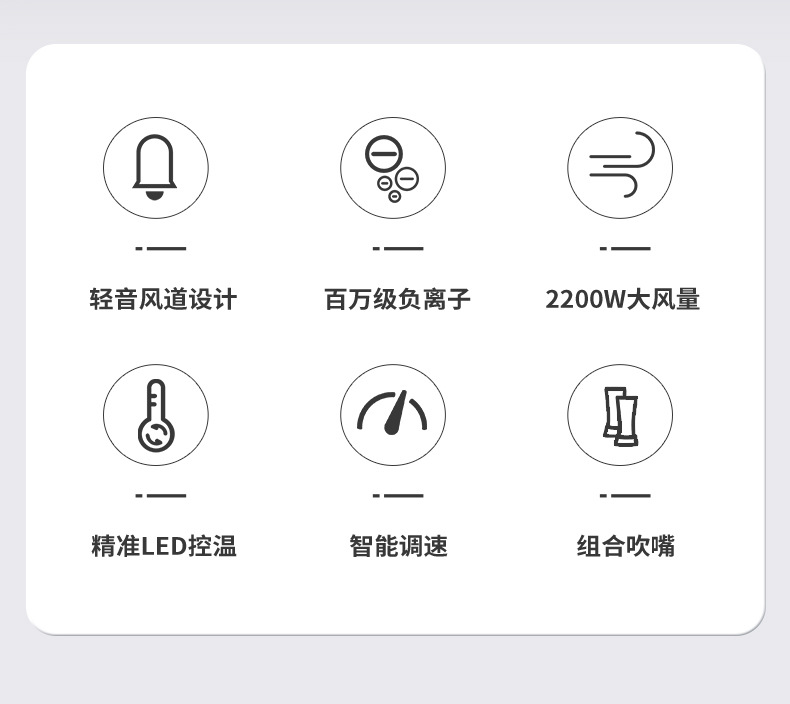 轻音风道设计

百万级负离子

2200W大风量

精准LED控温

智能调速

组合吹嘴