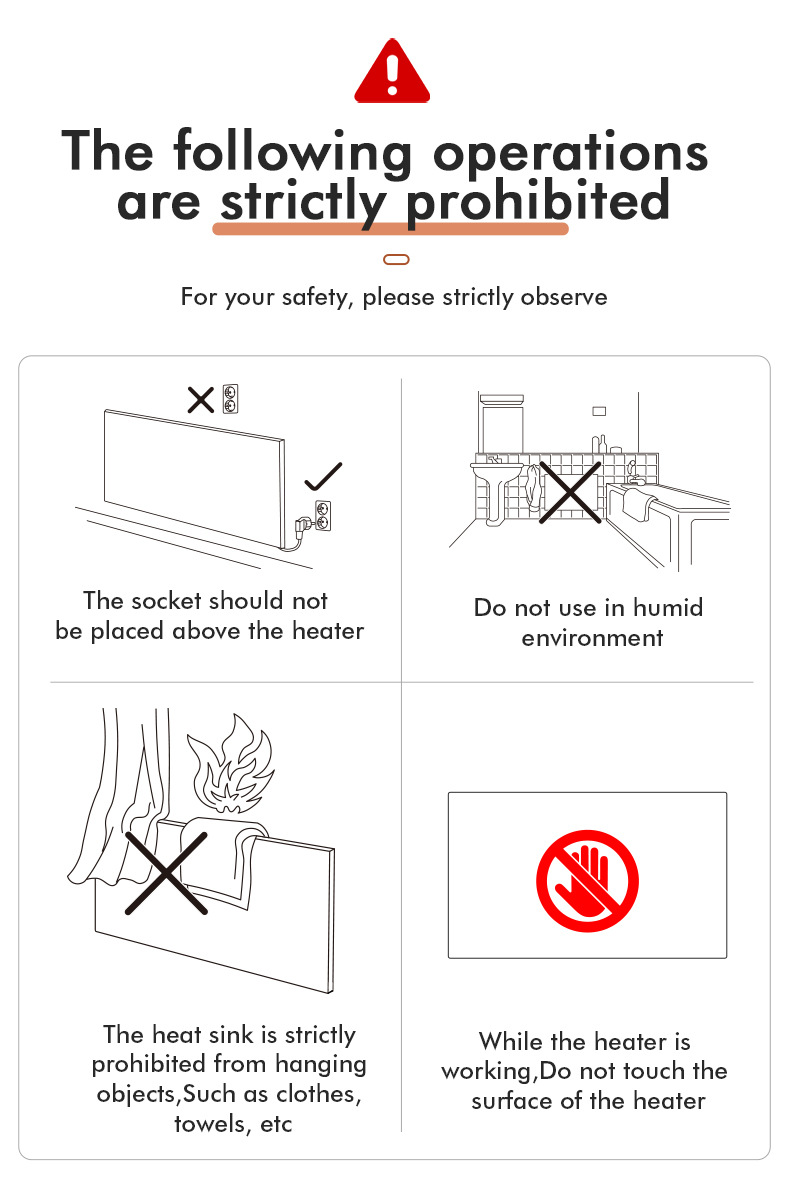 The following operations are strictly prohibited

For your safety, please strictly observe

The socket should not be placed above the heater

Do not use in humid environment

The heat sink is strictly prohibited from hanging objects,Such as clothes, towels, etc

While the heater is working,Do not touch the surface of the heater