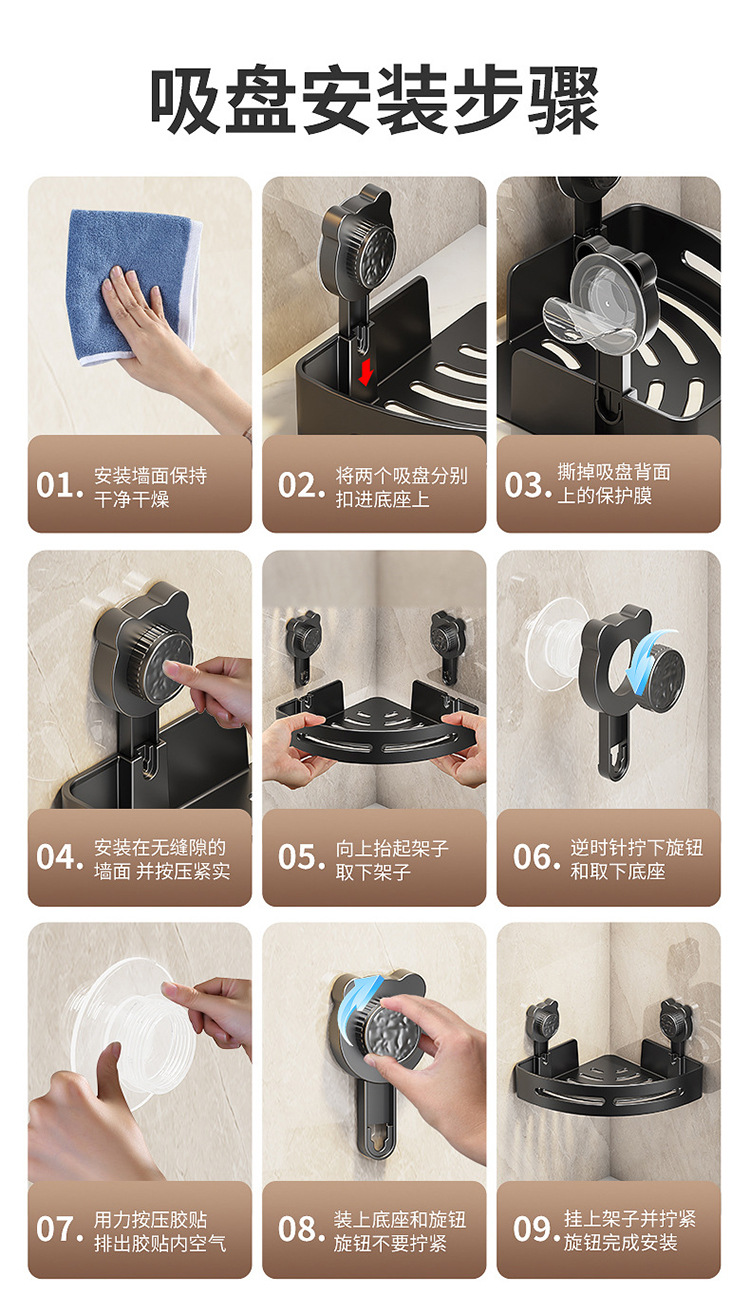 吸盘安装步骤

01. 安装墙面保持干净干燥

02. 将两个吸盘分别扣进底座上

03. 撕掉吸盘背面上的保护膜

04. 安装在无缝隙的墙面 并按压紧实

05. 向上抬起架子取下架子

06. 逆时针拧下旋钮和取下底座

07. 用力按压胶贴排出胶贴内空气

08. 装上底座和旋钮旋钮不要拧紧

09. 挂上架子并拧紧旋钮完成安装