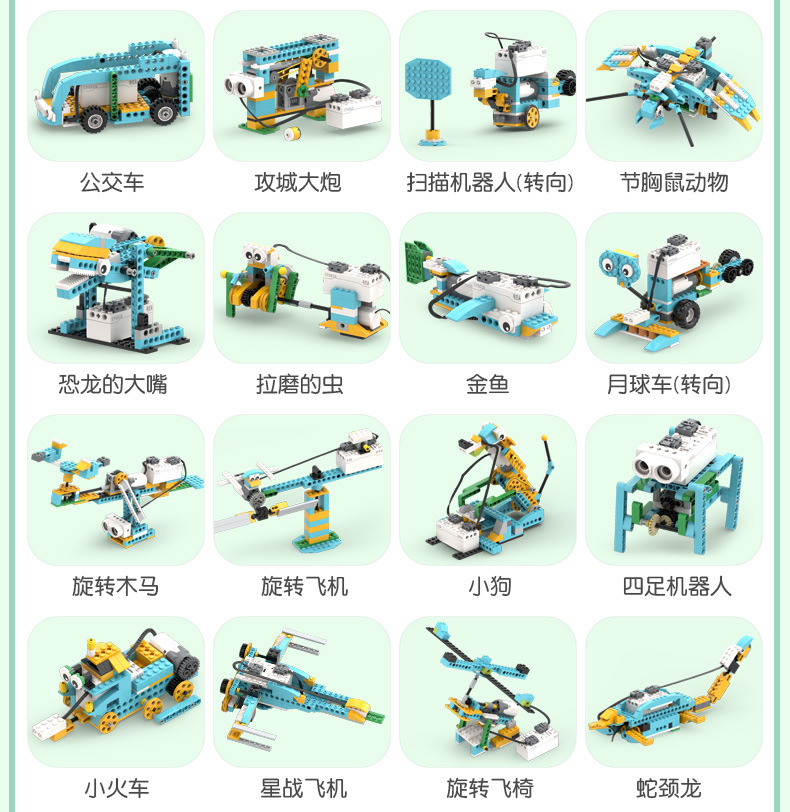 公交车

攻城大炮

扫描机器人(转向)

节胸鼠动物

恐龙的大嘴

拉磨的虫

金鱼

月球车(转向)

旋转木马

旋转飞机

小狗

四足机器人

小火车

星战飞机

旋转飞椅

蛇颈龙