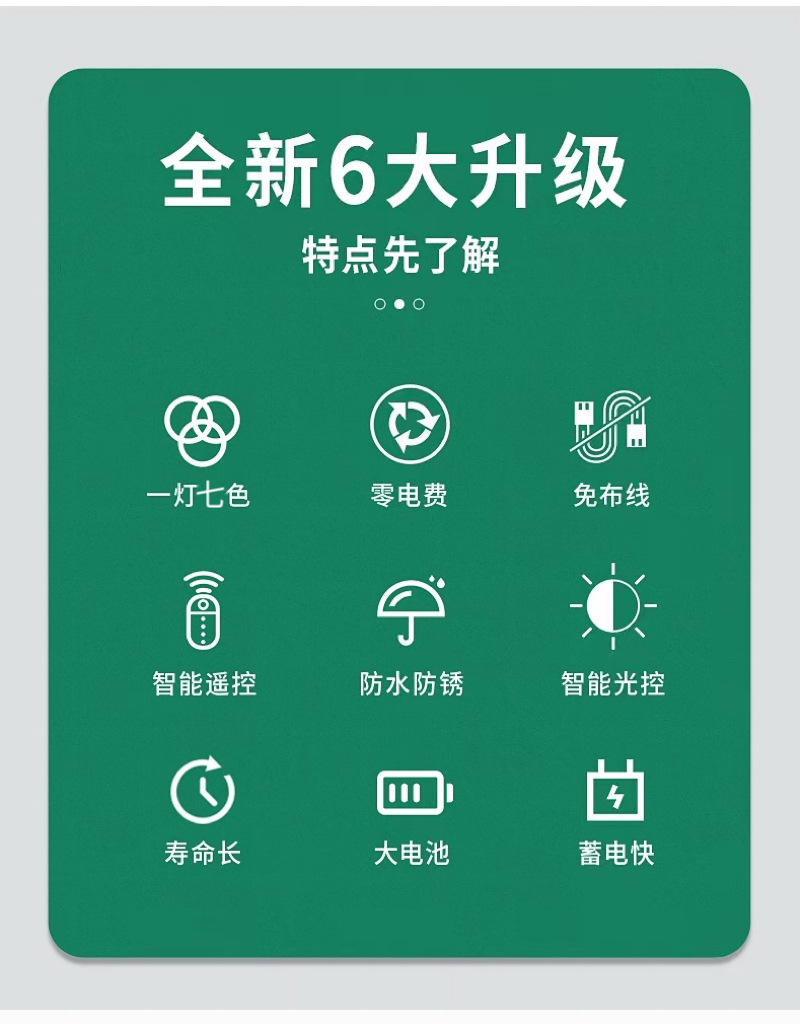 全新6大升级

特点先了解

一灯七色

零电费

免布线

智能遥控

防水防锈

智能光控

寿命长

大电池

蓄电快