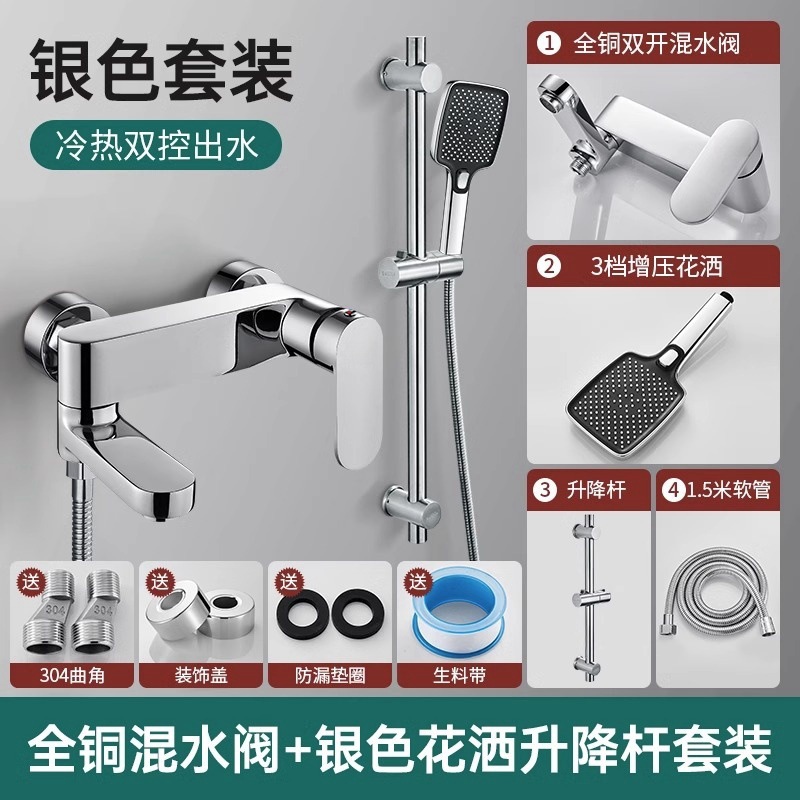 银色套装

冷热双控出水

1 全铜双开混水阀

2 3档增压花洒

3 升降杆

4 1.5米软管

送
304
304
304曲角

送
装饰盖

送
防漏垫圈

送
生料带

全铜混水阀+银色花洒升降杆套装