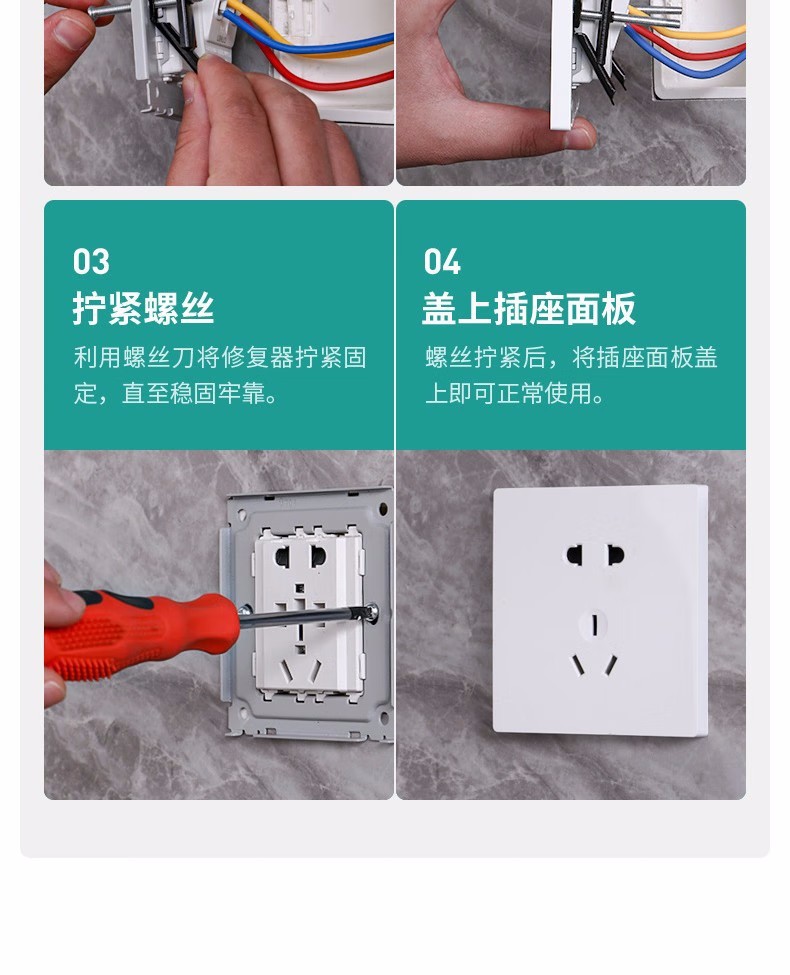 03
拧紧螺丝
利用螺丝刀将修复器拧紧固定，直至稳固牢靠。

04
盖上插座面板
螺丝拧紧后，将插座面板盖上即可正常使用。