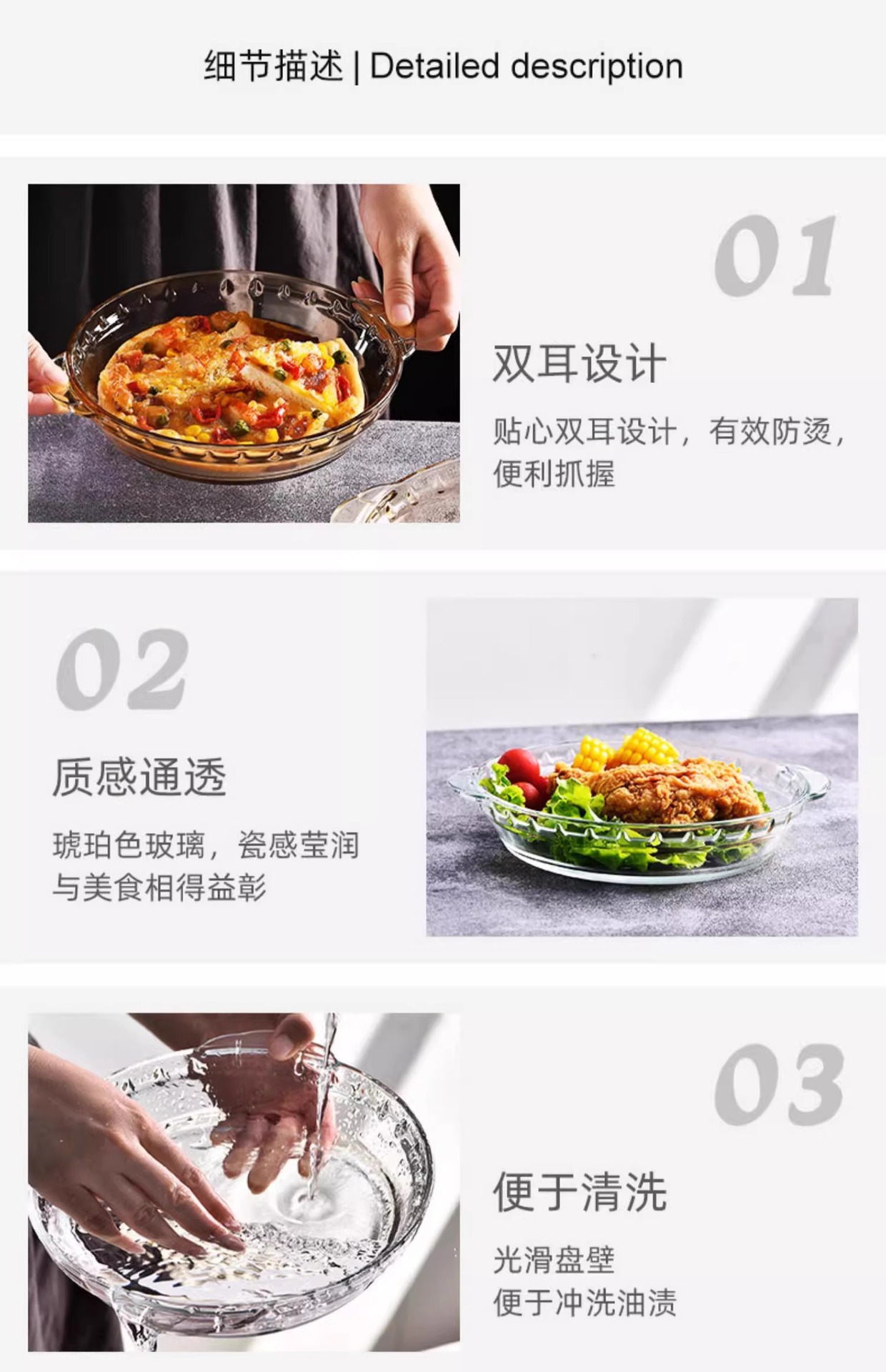 细节描述 | Detailed description

01

双耳设计

贴心双耳设计，有效防烫，便利抓握

02

质感通透

琥珀色玻璃，瓷感莹润
与美食相得益彰

03

便于清洗

光滑盘壁
便于冲洗油渍