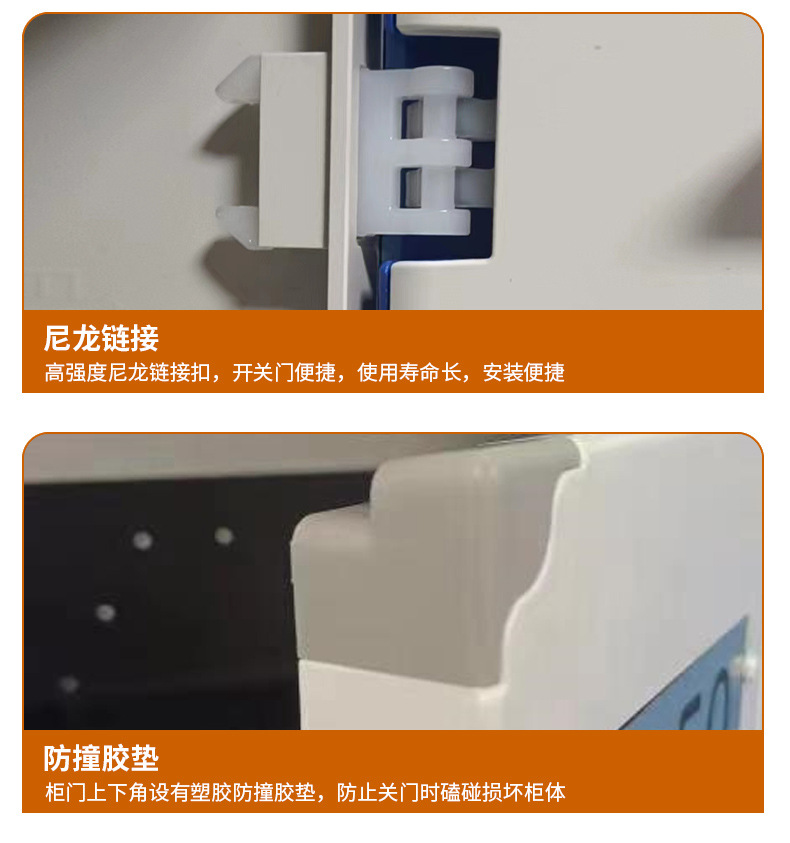 尼龙链接

高强度尼龙链接扣，开关门便捷，使用寿命长，安装便捷

防撞胶垫

柜门上下角设有塑胶防撞胶垫，防止关门时磕碰损坏柜体