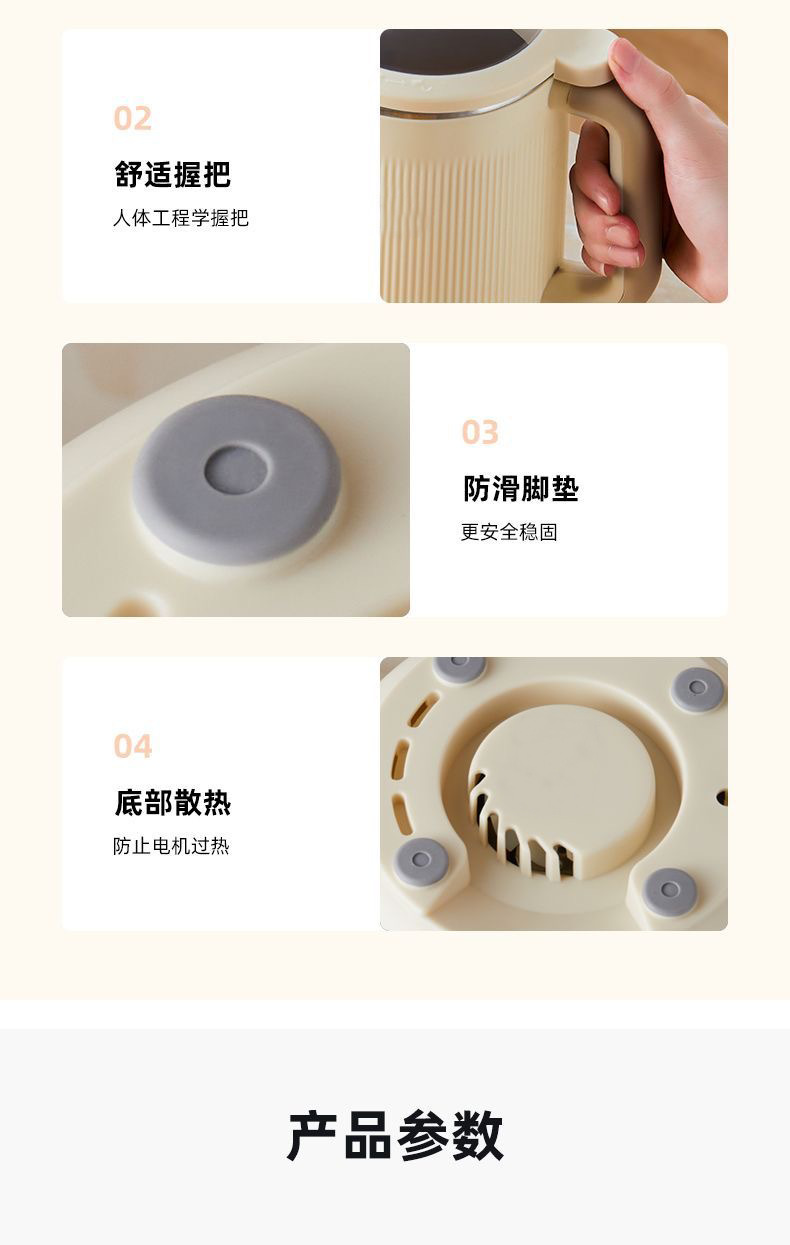 02

舒适握把

人体工程学握把

03

防滑脚垫

更安全稳固

04

底部散热

防止电机过热

产品参数