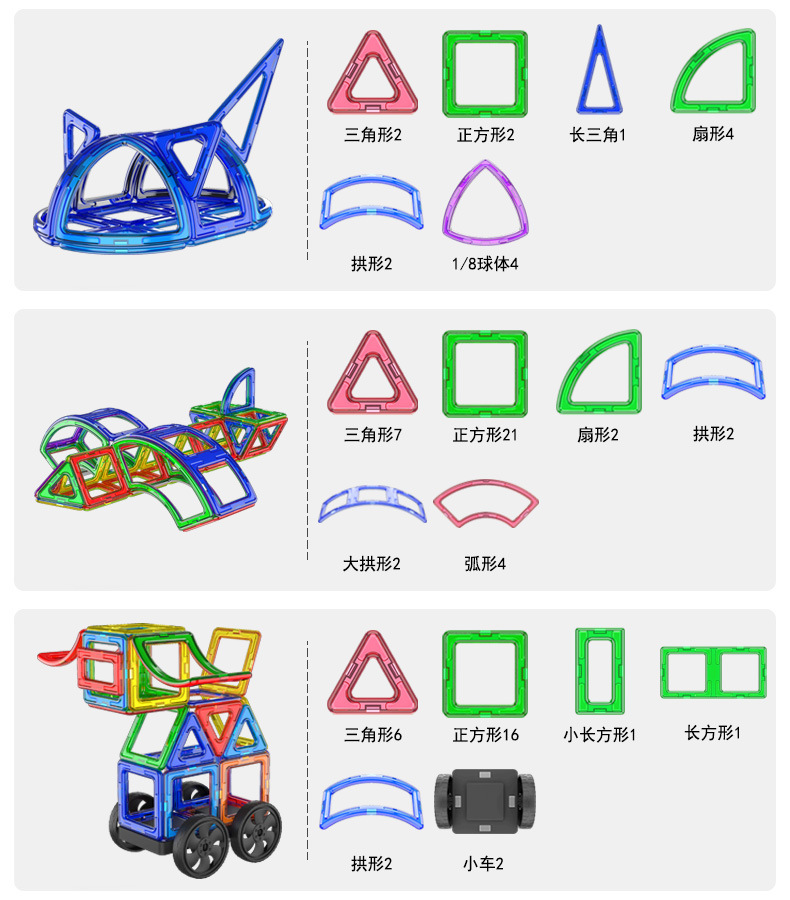 三角形2
正方形2
长三角1
扇形4
拱形2
1/8球体4

三角形7
正方形21
扇形2
拱形2
大拱形2
弧形4

三角形6
正方形16
小长方形1
长方形1
拱形2
小车2