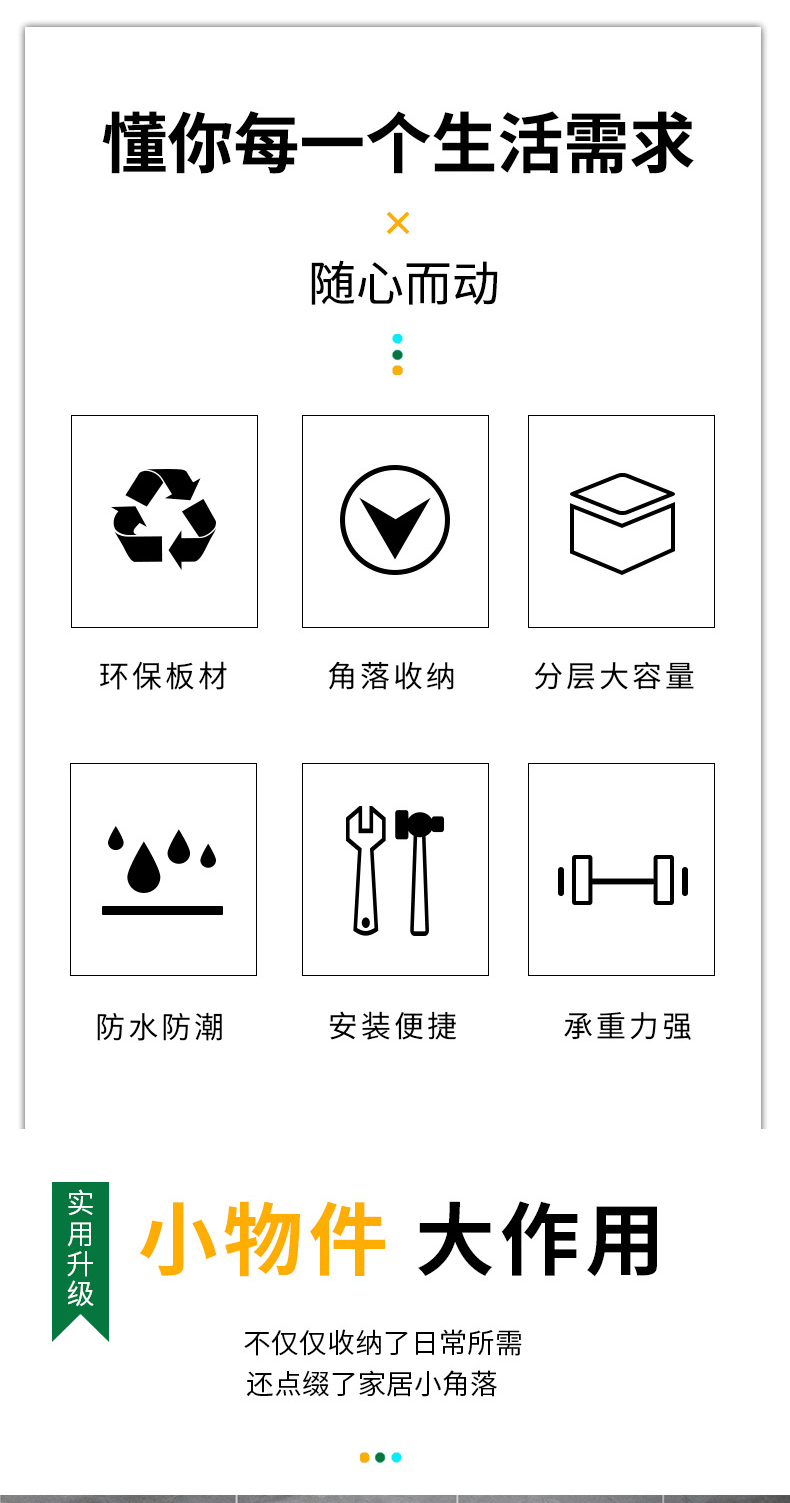 懂你每一个生活需求

×

随心而动

环保板材

角落收纳

分层大容量

防水防潮

安装便捷

承重力强

实用升级

小物件 大作用

不仅仅收纳了日常所需
还点缀了家居小角落