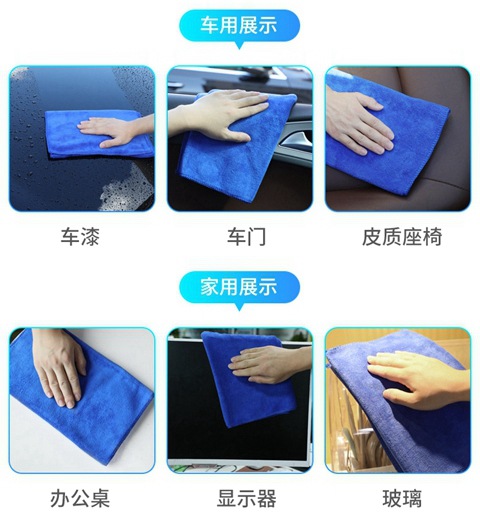 车用展示

车漆

车门

皮质座椅

家用展示

办公桌

显示器

玻璃