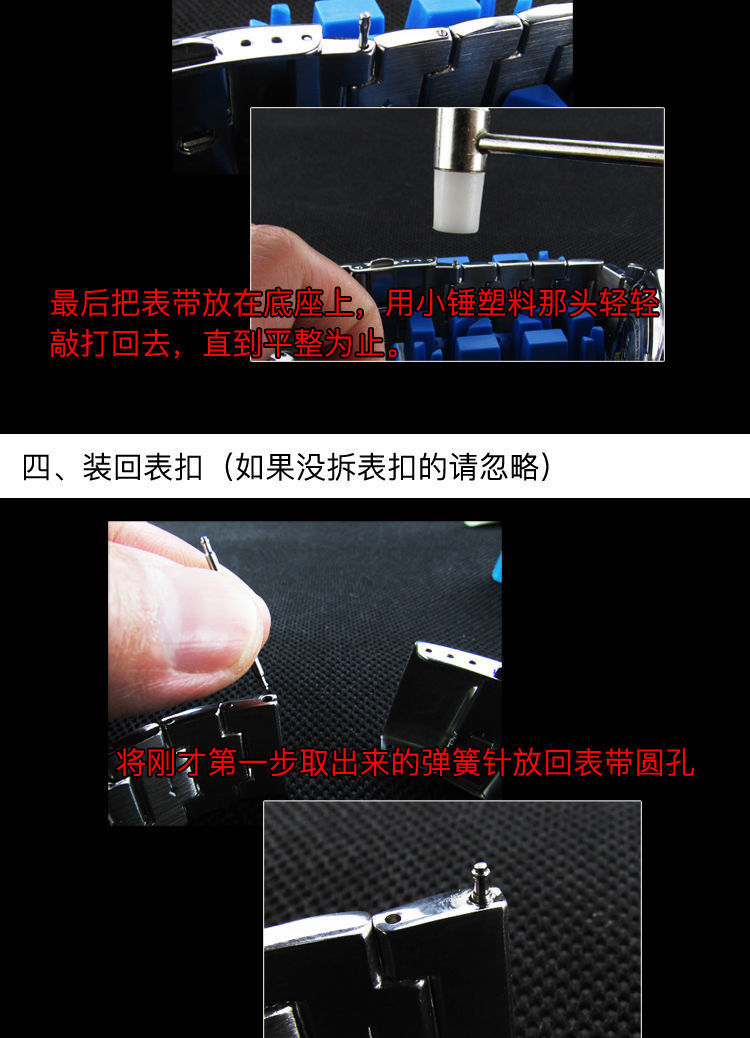 最后把表带放在底座上，用小锤塑料那头轻轻敲打回去，直到平整为止。

四、装回表扣（如果没拆表扣的请忽略）

将刚才第一步取出来的弹簧针放回表带圆孔