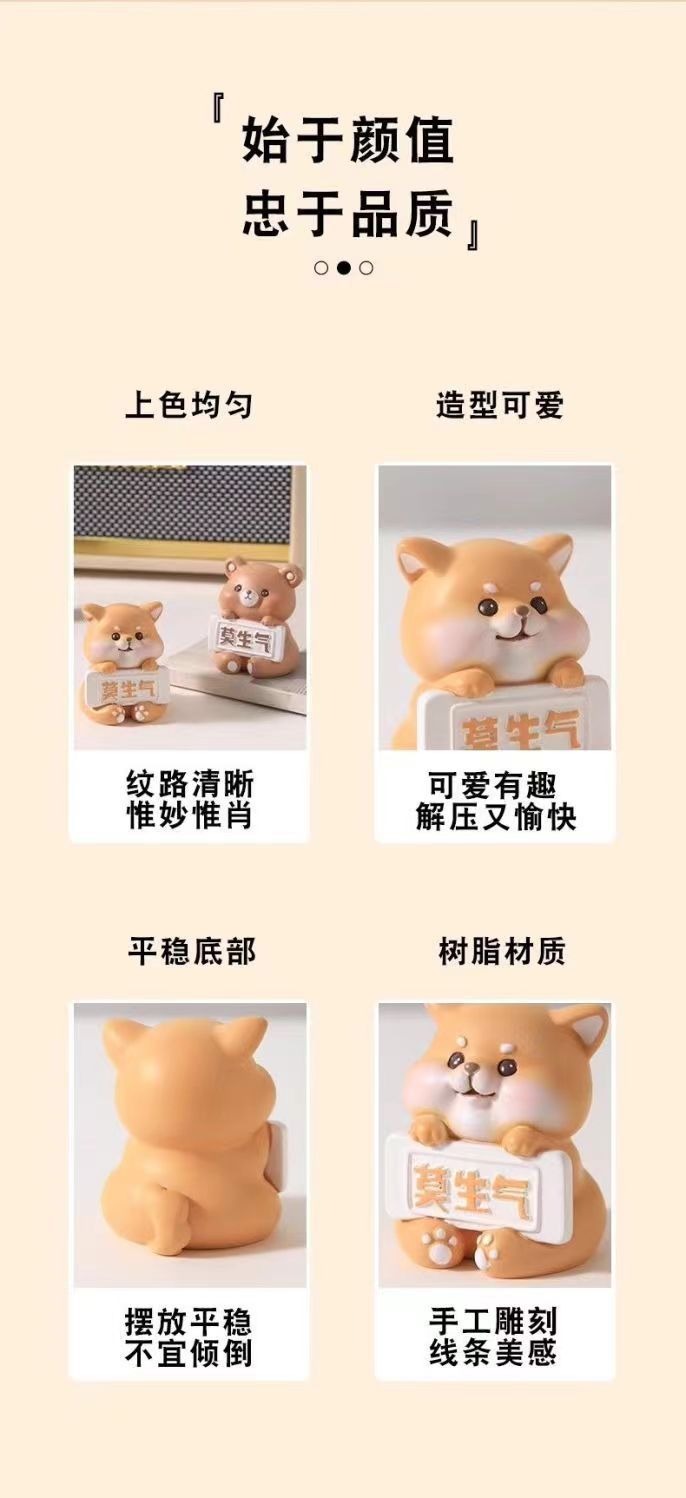 『始于颜值
忠于品质』

上色均匀

莫生气

莫生气

纹路清晰
惟妙惟肖

造型可爱

莫生气

可爱有趣
解压又愉快

平稳底部

摆放平稳
不宜倾倒

树脂材质

莫生气

手工雕刻
线条美感