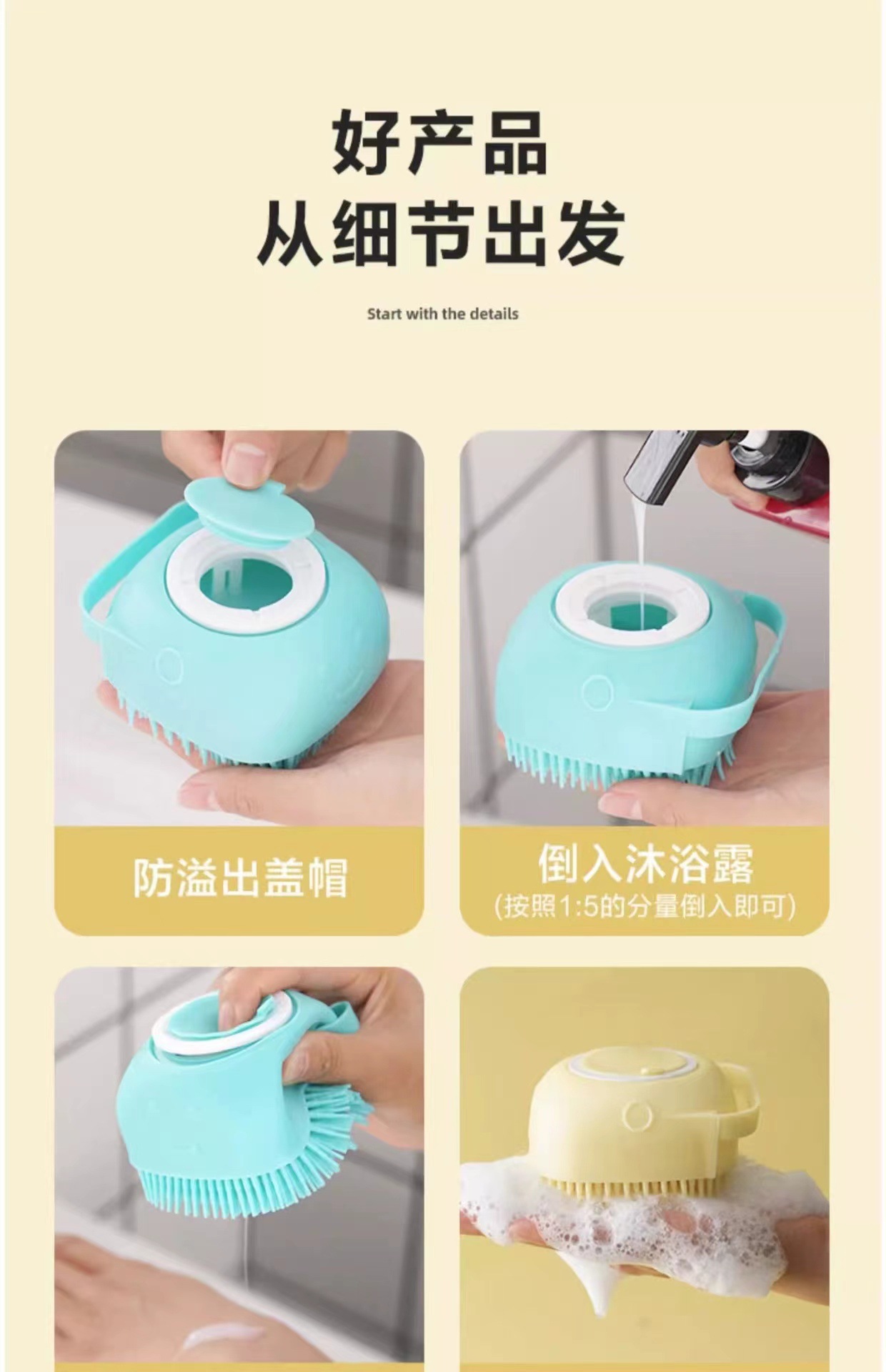 好产品
从细节出发

Start with the details

防溢出盖帽

倒入沐浴露
(按照1:5的分量倒入即可)