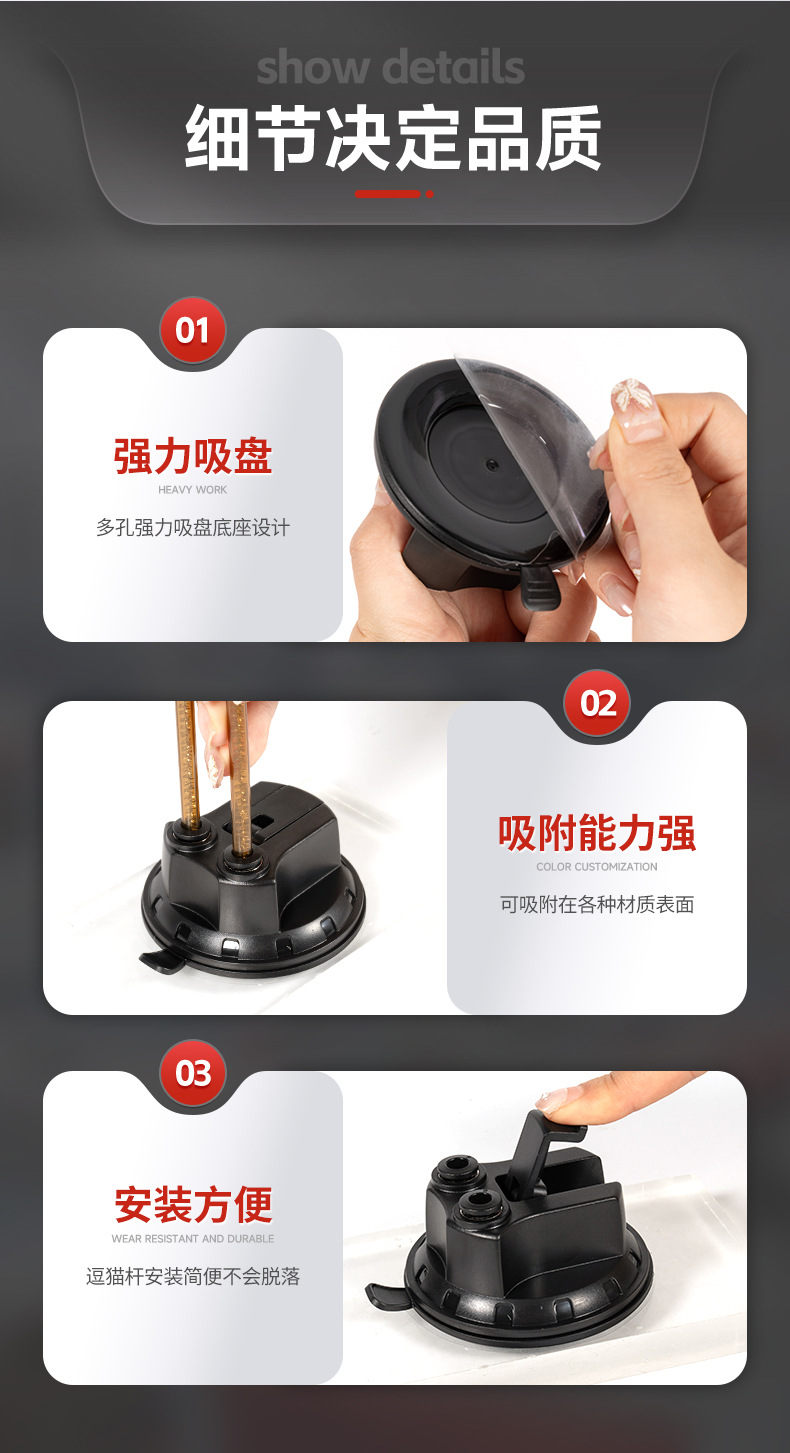 show details

细节决定品质

01

强力吸盘

HEAVY WORK

多孔强力吸盘底座设计

02

吸附能力强

COLOR CUSTOMIZATION

可吸附在各种材质表面

03

安装方便

WEAR RESISTANT AND DURABLE

逗猫杆安装简便不会脱落