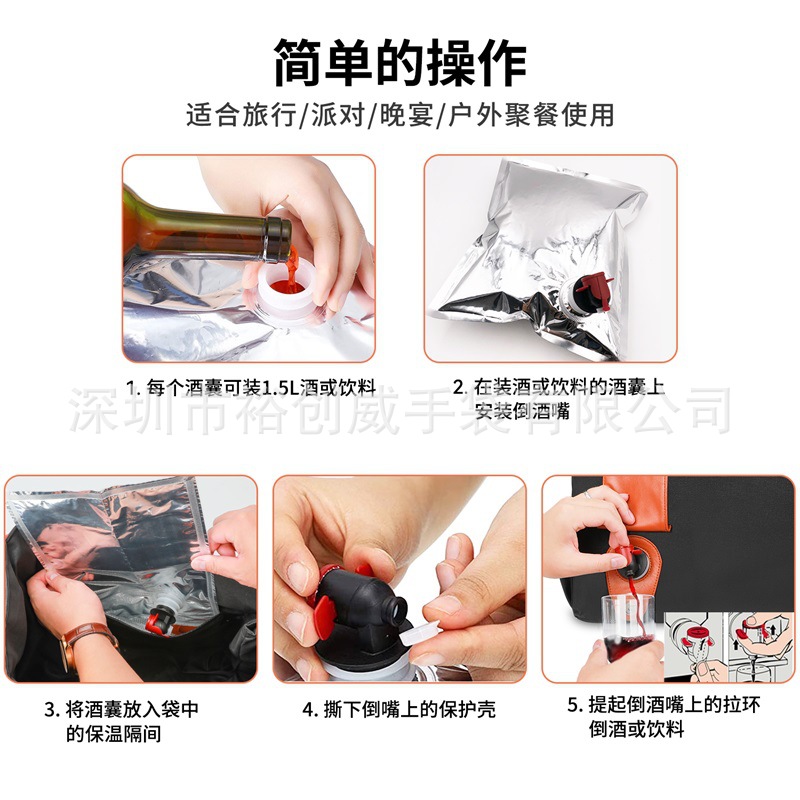 简单的操作

适合旅行/派对/晚宴/户外聚餐使用

1. 每个酒囊可装1.5L酒或饮料

2. 在装酒或饮料的酒囊上安装倒酒嘴

深圳市裕创威手袋有限公司

3. 将酒囊放入袋中的保温隔间

4. 撕下倒嘴上的保护壳

5. 提起倒酒嘴上的拉环倒酒或饮料