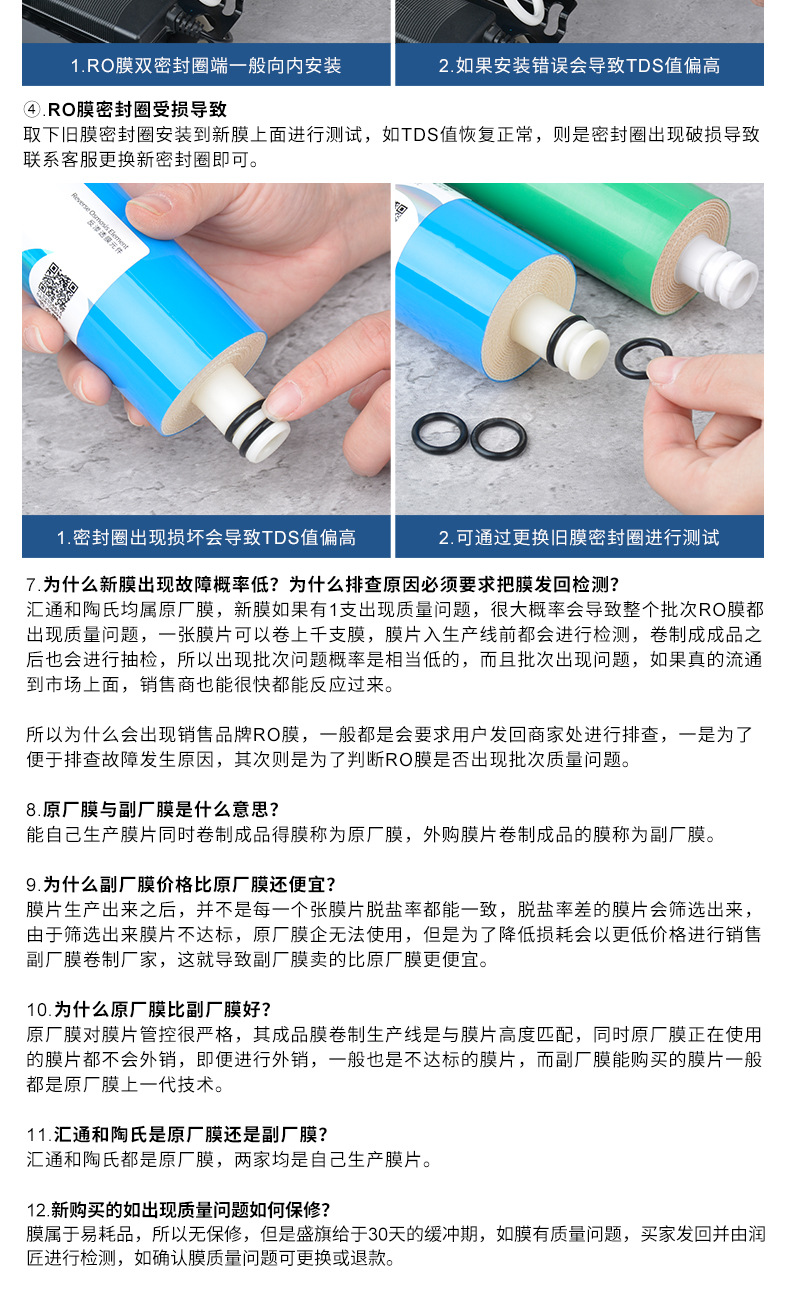 1.RO膜双密封圈端一般向内安装

2.如果安装错误会导致TDS值偏高

④.RO膜密封圈受损导致
取下旧膜密封圈安装到新膜上面进行测试，如TDS值恢复正常，则是密封圈出现破损导致联系客服更换新密封圈即可。

Reverse Osmosis Element
反渗透膜元件

1.密封圈出现损坏会导致TDS值偏高

2.可通过更换旧膜密封圈进行测试

7.为什么新膜出现故障概率低？为什么排查原因必须要求把膜发回检测？
汇通和陶氏均属原厂膜，新膜如果有1支出现质量问题，很大概率会导致整个批次RO膜都出现质量问题，一张膜片可以卷上千支膜，膜片入生产线前都会进行检测，卷制成成品之后也会进行抽检，所以出现批次问题概率是相当低的，而且批次出现问题，如果真的流通到市场上面，销售商也能很快都能反应过来。

所以为什么会出现销售品牌RO膜，一般都是会要求用户发回商家处进行排查，一是为了便于排查故障发生原因，其次则是为了判断RO膜是否出现批次质量问题。

8.原厂膜与副厂膜是什么意思？
能自己生产膜片同时卷制成品得膜称为原厂膜，外购膜片卷制成品的膜称为副厂膜。

9.为什么副厂膜价格比原厂膜还便宜？
膜片生产出来之后，并不是每一个张膜片脱盐率都能一致，脱盐率差的膜片会筛选出来，由于筛选出来膜片不达标，原厂膜企无法使用，但是为了降低损耗会以更低价格进行销售副厂膜卷制厂家，这就导致副厂膜卖的比原厂膜更便宜。

10.为什么原厂膜比副厂膜好？
原厂膜对膜片管控很严格，其成品膜卷制生产线是与膜片高度匹配，同时原厂膜正在使用的膜片都不会外销，即便进行外销，一般也是不达标的膜片，而副厂膜能购买的膜片一般都是原厂膜上一代技术。

11.汇通和陶氏是原厂膜还是副厂膜？
汇通和陶氏都是原厂膜，两家均是自己生产膜片。

12.新购买的如出现质量问题如何保修？
膜属于易耗品，所以无保修，但是盛旗给于30天的缓冲期，如膜有质量问题，买家发回并由润匠进行检测，如确认膜质量问题可更换或退款。