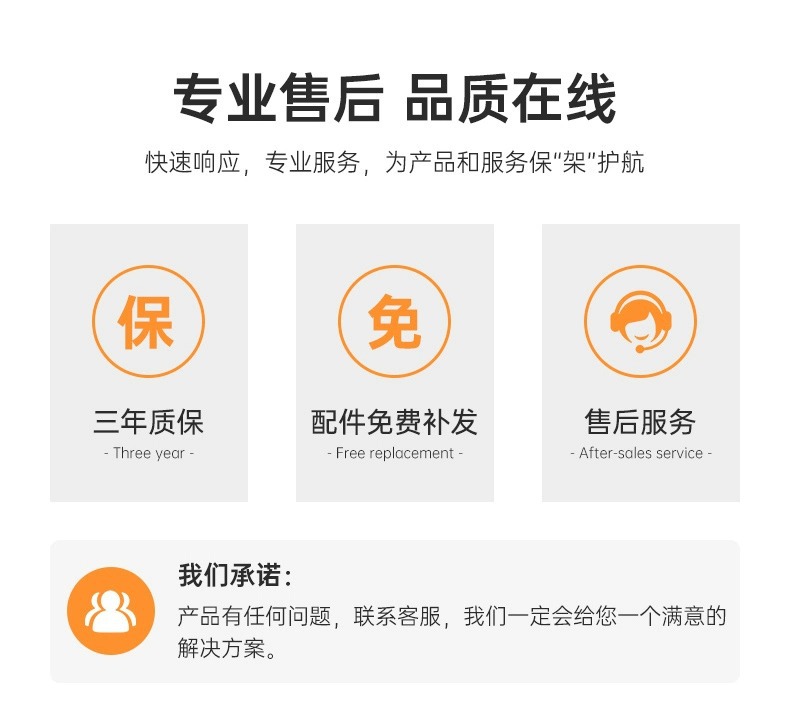 专业售后 品质在线

快速响应，专业服务，为产品和服务保“架”护航

保

三年质保

- Three year -

免

配件免费补发

- Free replacement -

售后服务

- After-sales service -

我们承诺：

产品有任何问题，联系客服，我们一定会给您一个满意的解决方案。