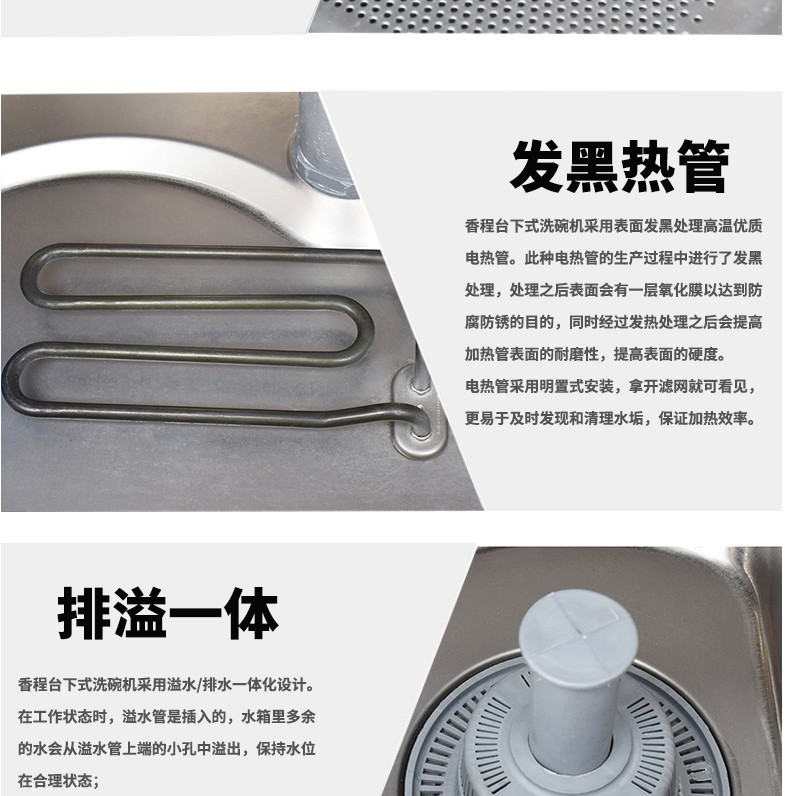 发黑热管

香程台下式洗碗机采用表面发黑处理高温优质电热管。此种电热管的生产过程中进行了发黑处理，处理之后表面会有一层氧化膜以达到防腐防锈的目的，同时经过发热处理之后会提高加热管表面的耐磨性，提高表面的硬度。

电热管采用明置式安装，拿开滤网就可看见，更易于及时发现和清理水垢，保证加热效率。

排溢一体

香程台下式洗碗机采用溢水/排水一体化设计。在工作状态时，溢水管是插入的，水箱里多余的水会从溢水管上端的小孔中溢出，保持水位在合理状态；