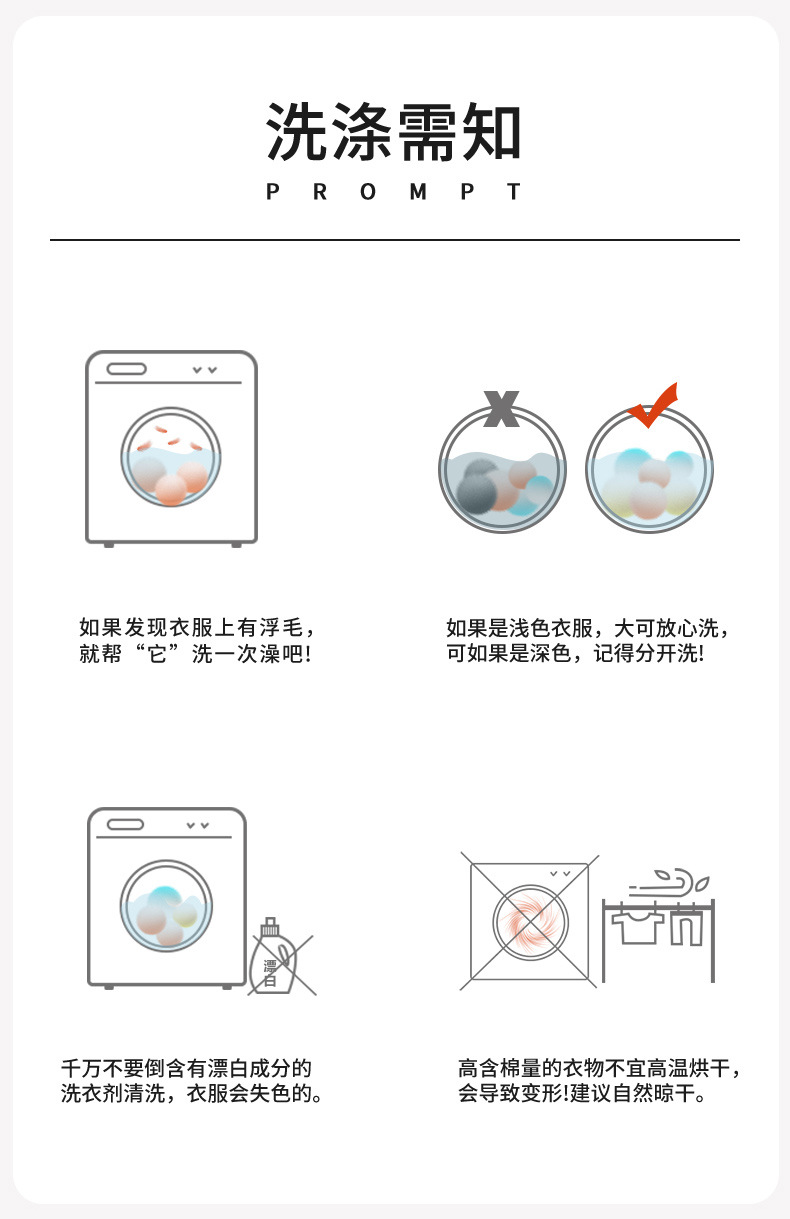 洗涤需知

PROMPT

如果发现衣服上有浮毛，就帮“它”洗一次澡吧!

如果是浅色衣服，大可放心洗，可如果是深色，记得分开洗!

漂白

千万不要倒含有漂白成分的洗衣剂清洗，衣服会失色的。

高含棉量的衣物不宜高温烘干，会导致变形!建议自然晾干。