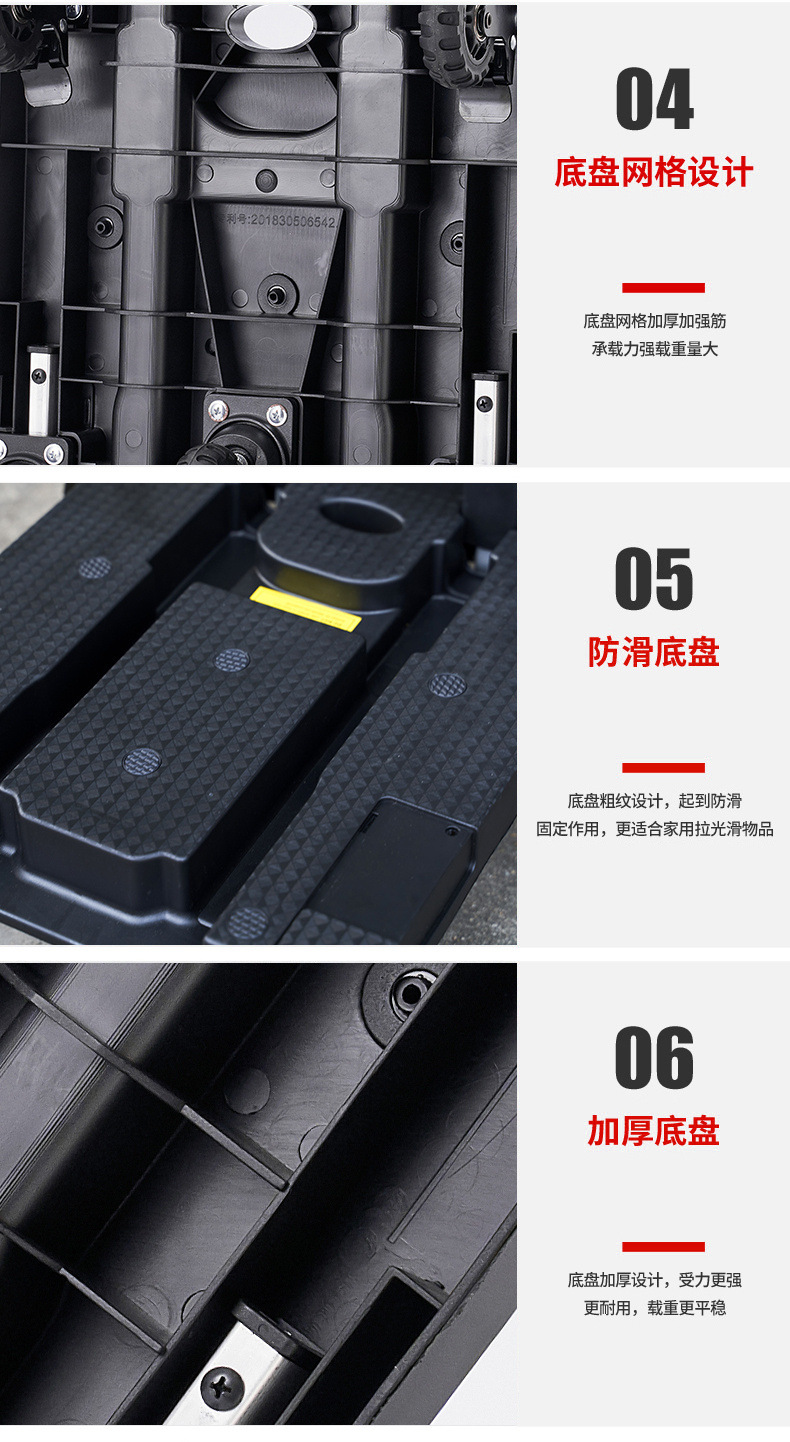 利号:201830506542

04

底盘网格设计

底盘网格加厚加强筋
承载力强载重量大

05

防滑底盘

底盘粗纹设计，起到防滑
固定作用，更适合家用拉光滑物品

06

加厚底盘

底盘加厚设计，受力更强
更耐用，载重更平稳