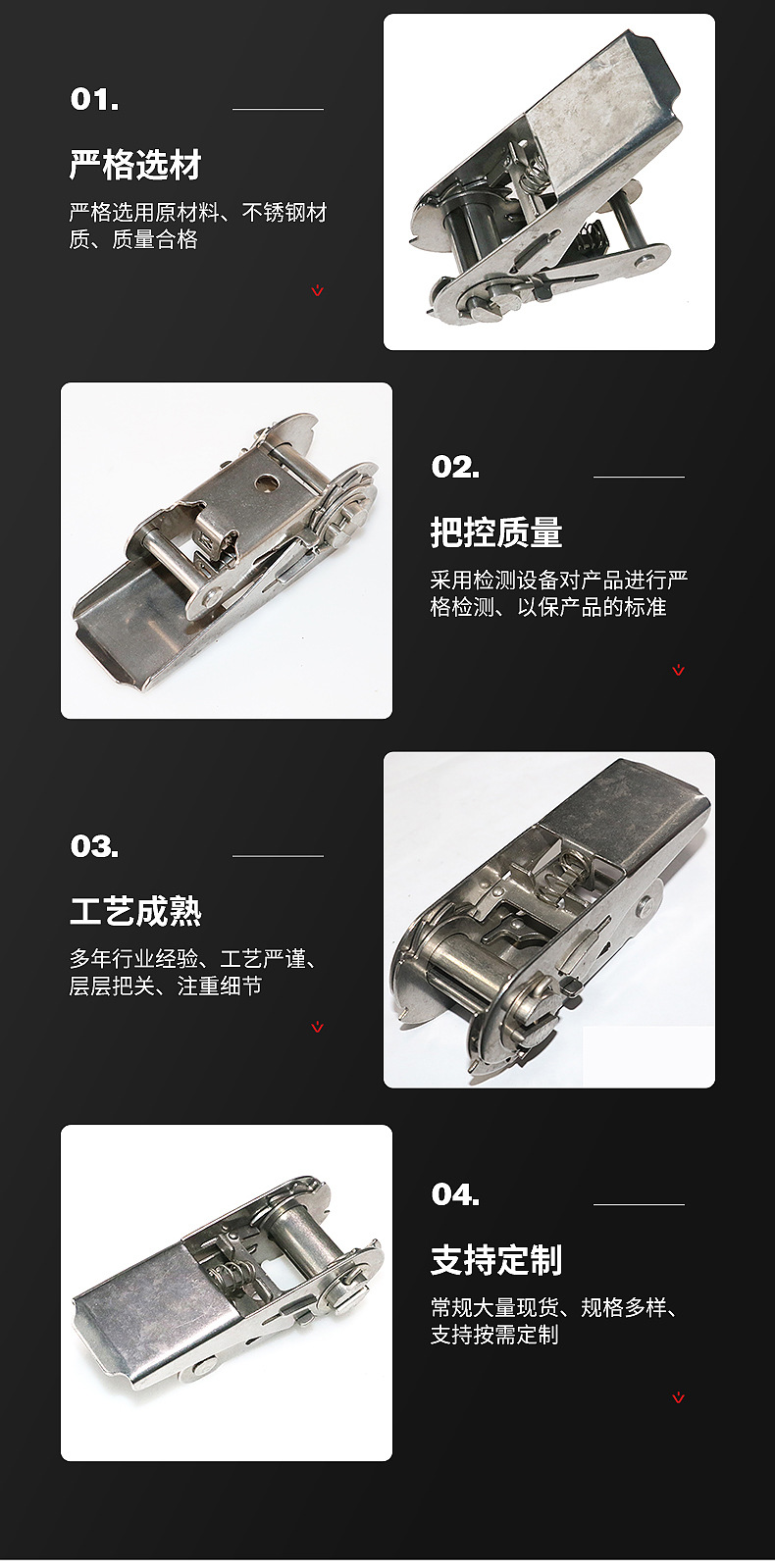 01.

严格选材

严格选用原材料、不锈钢材质、质量合格

02.

把控质量

采用检测设备对产品进行严格检测、以保产品的标准

03.

工艺成熟

多年行业经验、工艺严谨、层层把关、注重细节

04.

支持定制

常规大量现货、规格多样、支持按需定制