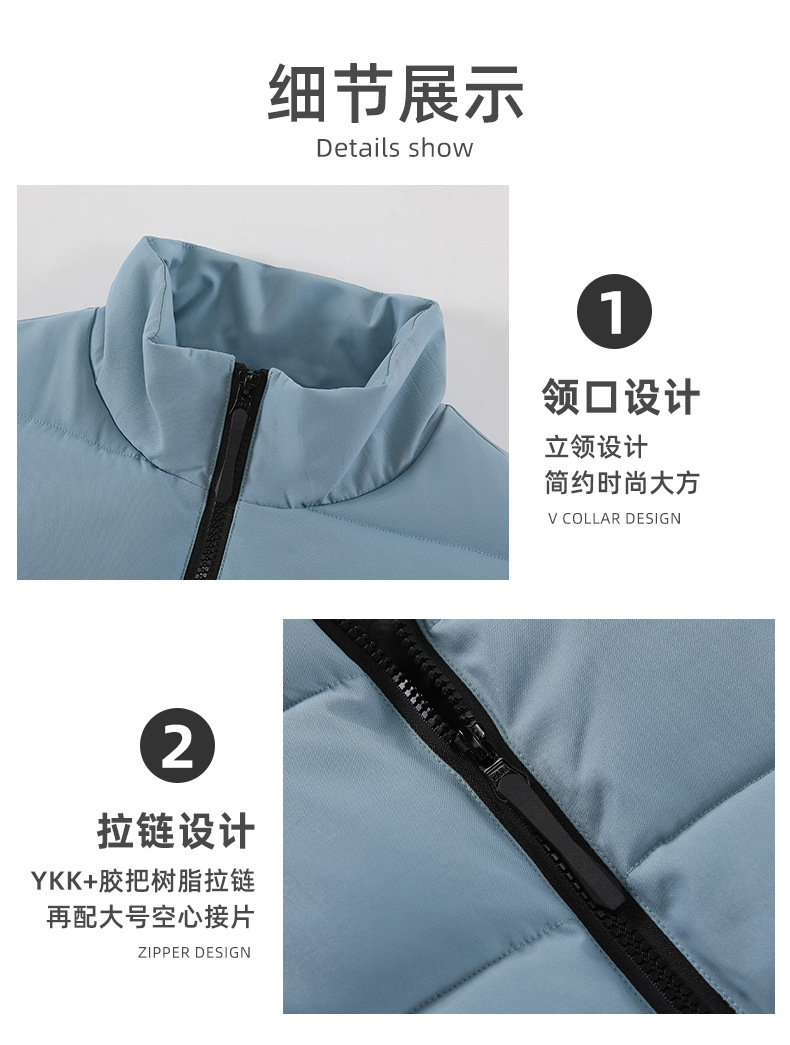 细节展示
Details show

1
领口设计
立领设计
简约时尚大方
V COLLAR DESIGN

2
拉链设计
YKK+胶把树脂拉链
再配大号空心接片
ZIPPER DESIGN