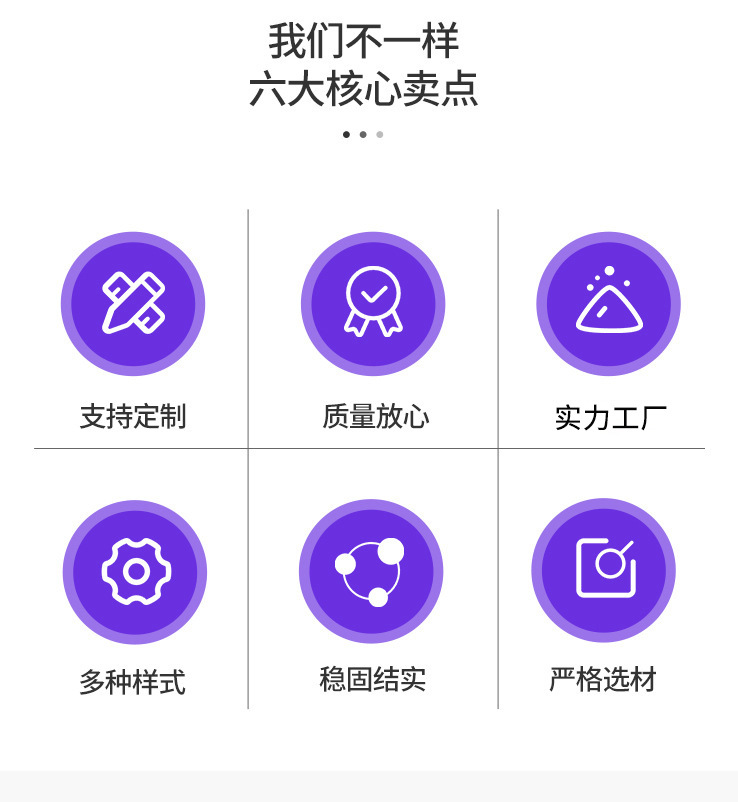 我们不一样
六大核心卖点

支持定制

质量放心

实力工厂

多种样式

稳固结实

严格选材