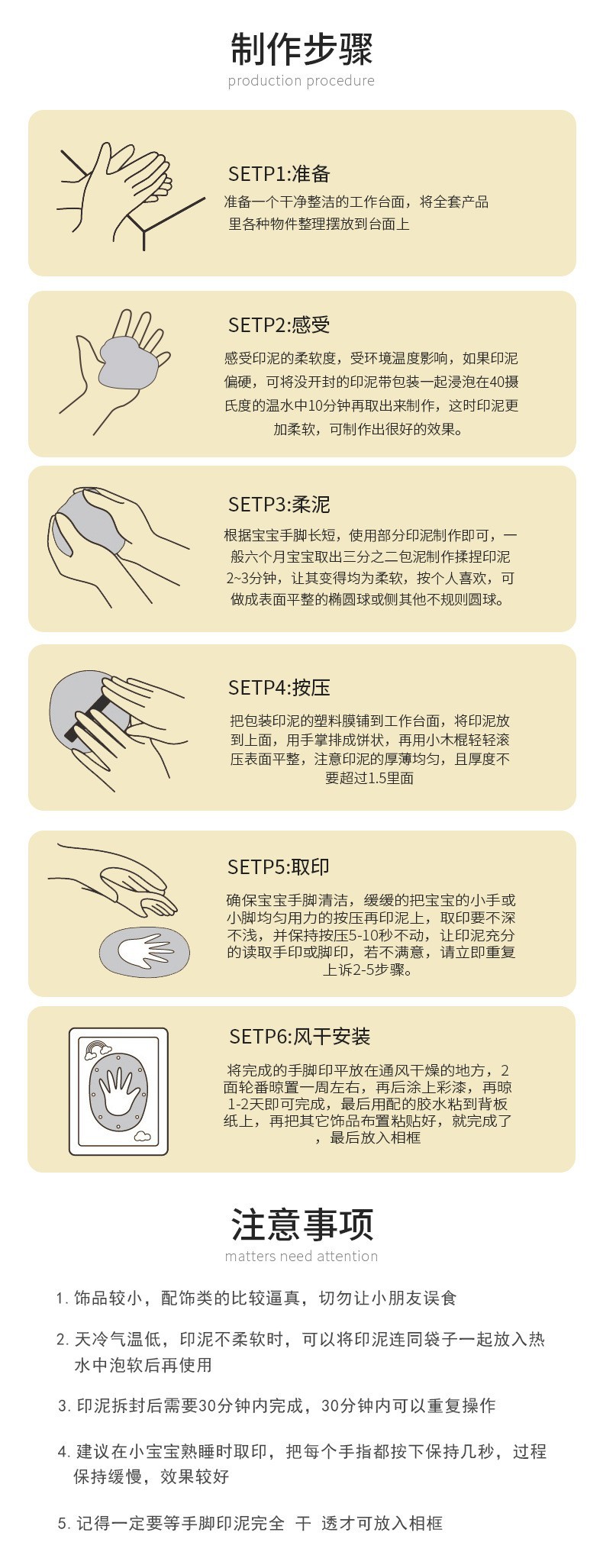 制作步骤
production procedure

SETP1:准备
准备一个干净整洁的工作台面，将全套产品里各种物件整理摆放到台面上

SETP2:感受
感受印泥的柔软度，受环境温度影响，如果印泥偏硬，可将没开封的印泥带包装一起浸泡在40摄氏度的温水中10分钟再取出来制作，这时印泥更加柔软，可制作出很好的效果。

SETP3:柔泥
根据宝宝手脚长短，使用部分印泥制作即可，一般六个月宝宝取出三分之二包泥制作揉捏印泥2~3分钟，让其变得均为柔软，按个人喜欢，可做成表面平整的椭圆球或侧其他不规则圆球。

SETP4:按压
把包装印泥的塑料膜铺到工作台面，将印泥放到上面，用手掌排成饼状，再用小木棍轻轻滚压表面平整，注意印泥的厚薄均匀，且厚度不要超过1.5里面

SETP5:取印
确保宝宝手脚清洁，缓缓的把宝宝的小手或小脚均匀用力的按压再印泥上，取印要不深不浅，并保持按压5-10秒不动，让印泥充分的读取手印或脚印，若不满意，请立即重复上诉2-5步骤。

SETP6:风干安装
将完成的手脚印平放在通风干燥的地方，2面轮番晾置一周左右，再后涂上彩漆，再晾1-2天即可完成，最后用配的胶水粘到背板纸上，再把其它饰品布置粘贴好，就完成了，最后放入相框

注意事项
matters need attention

1. 饰品较小，配饰类的比较逼真，切勿让小朋友误食

2. 天冷气温低，印泥不柔软时，可以将印泥连同袋子一起放入热水中泡软后再使用

3. 印泥拆封后需要30分钟内完成，30分钟内可以重复操作

4. 建议在小宝宝熟睡时取印，把每个手指都按下保持几秒，过程保持缓慢，效果较好

5. 记得一定要等手脚印泥完全 干 透才可放入相框