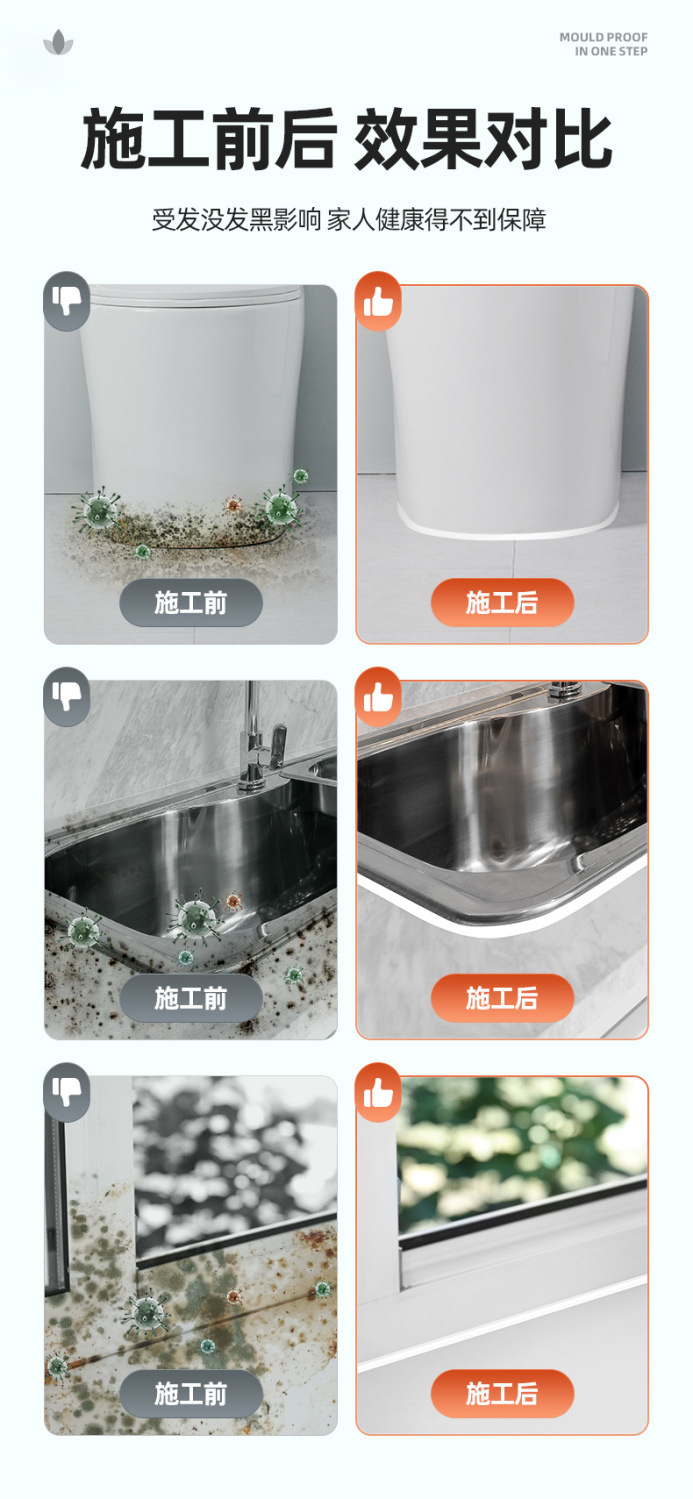 MOULD PROOF
IN ONE STEP

施工前后 效果对比

受发没发黑影响 家人健康得不到保障

施工前

施工后

施工前

施工后

施工前

施工后