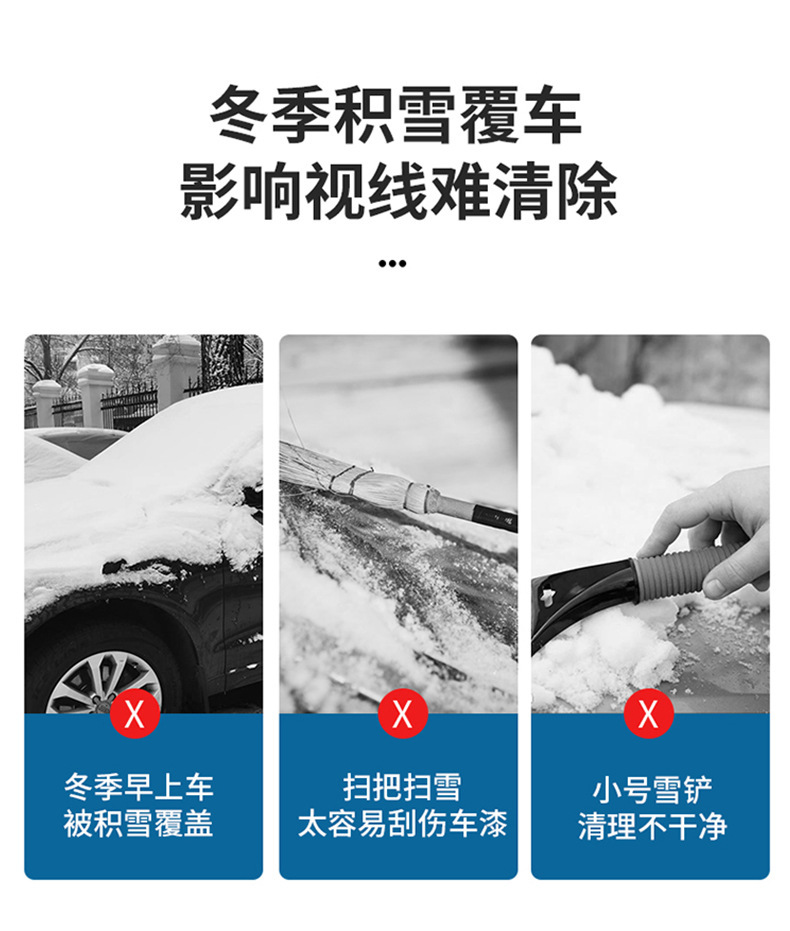 冬季积雪覆车
影响视线难清除

...

X
冬季早上车
被积雪覆盖

X
扫把扫雪
太容易刮伤车漆

X
小号雪铲
清理不干净