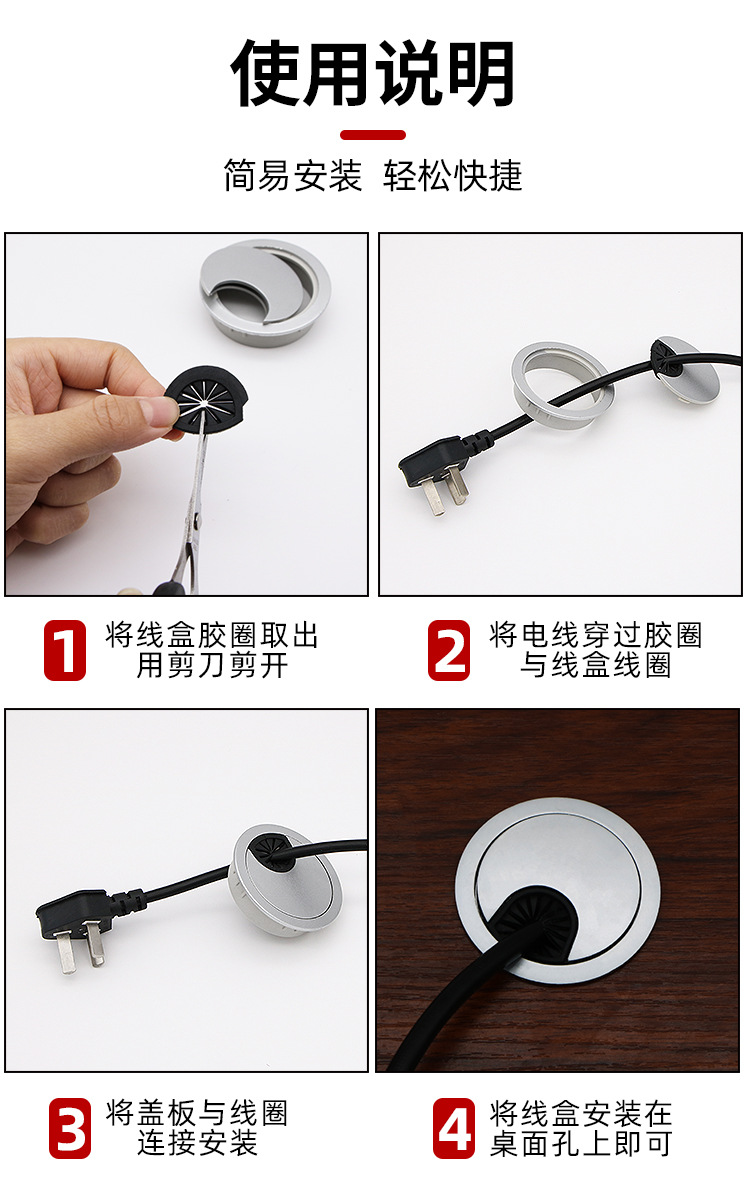 使用说明

简易安装 轻松快捷

1 将线盒胶圈取出 用剪刀剪开

2 将电线穿过胶圈 与线盒线圈

3 将盖板与线圈 连接安装

4 将线盒安装在 桌面孔上即可