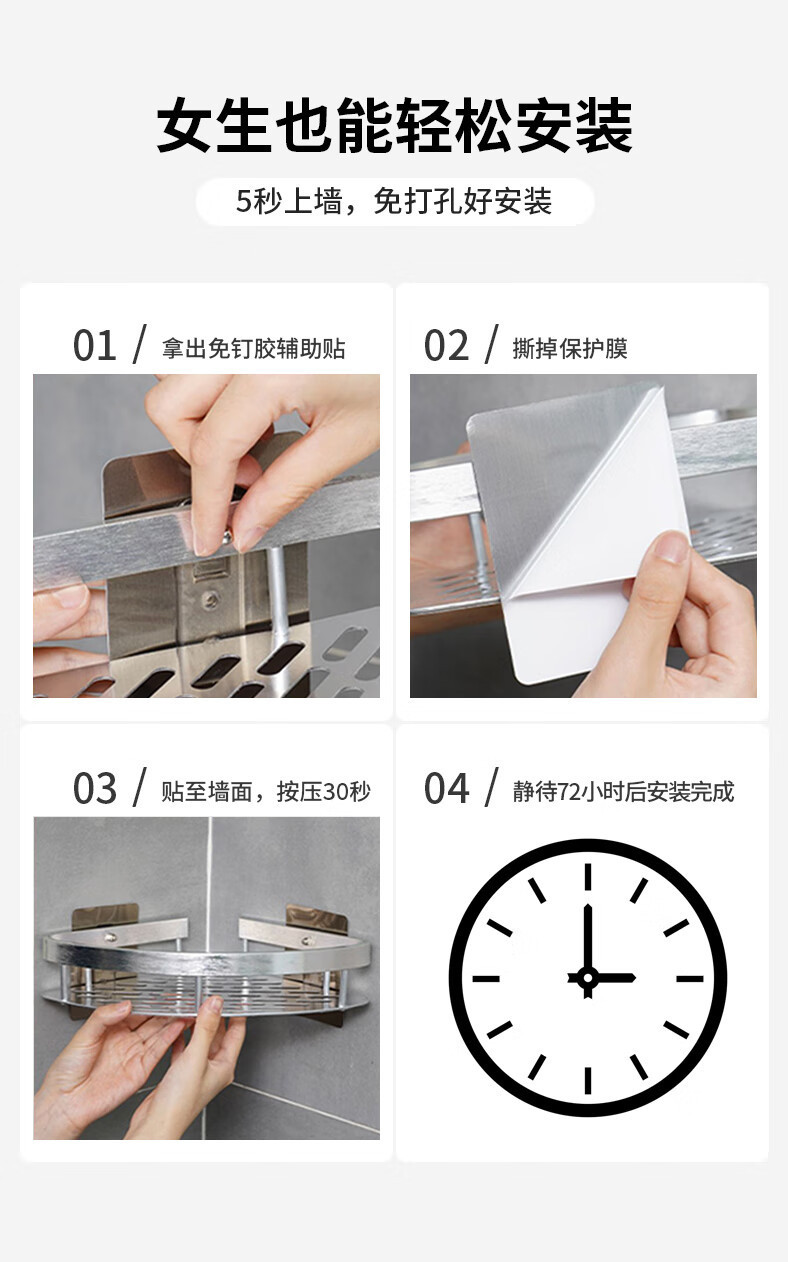 女生也能轻松安装

5秒上墙，免打孔好安装

01 / 拿出免钉胶辅助贴

02 / 撕掉保护膜

03 / 贴至墙面，按压30秒

04 / 静待72小时后安装完成