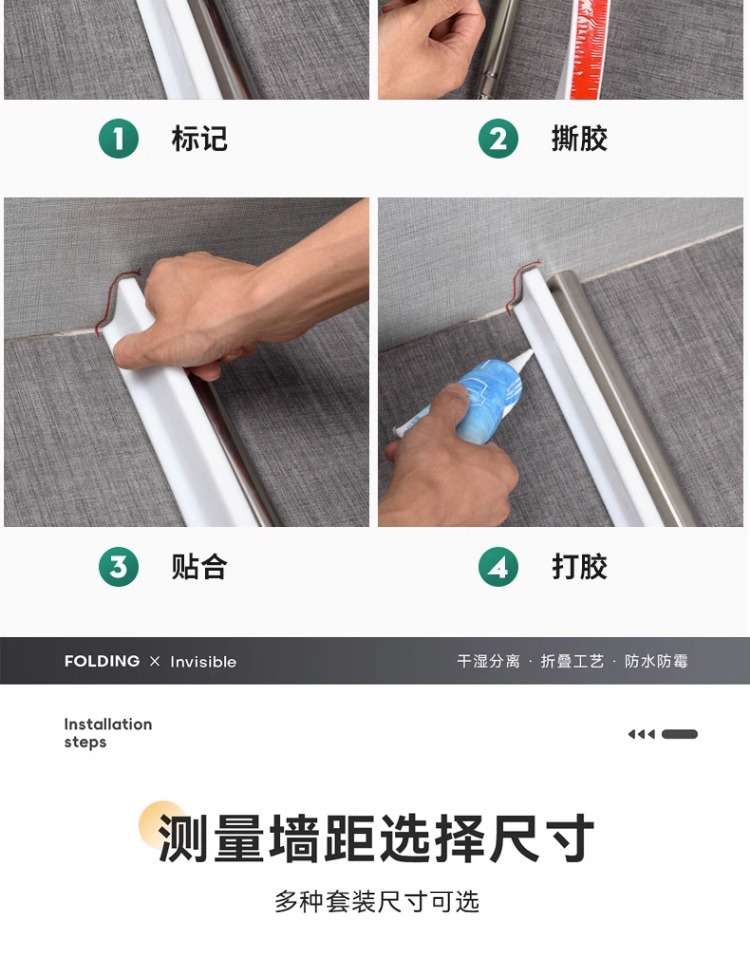 1 标记

2 撕胶

3 贴合

4 打胶

FOLDING × Invisible

干湿分离 · 折叠工艺 · 防水防霉

Installation steps

测量墙距选择尺寸

多种套装尺寸可选