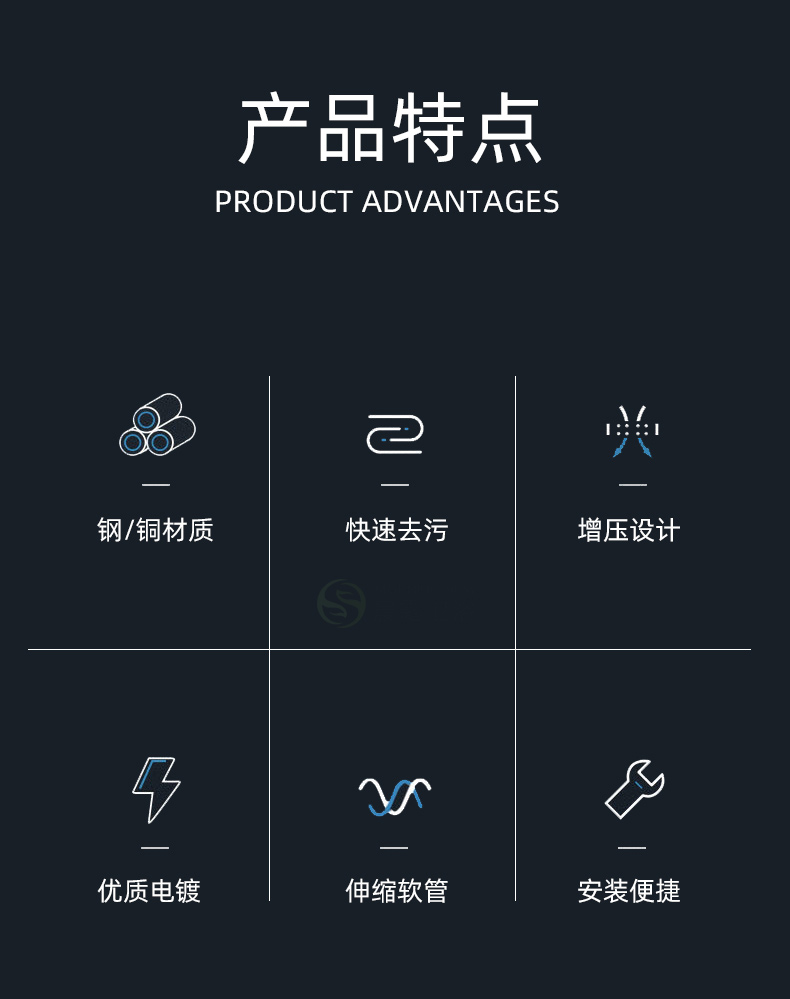 产品特点
PRODUCT ADVANTAGES

钢/铜材质

快速去污

增压设计

优质电镀

伸缩软管

安装便捷