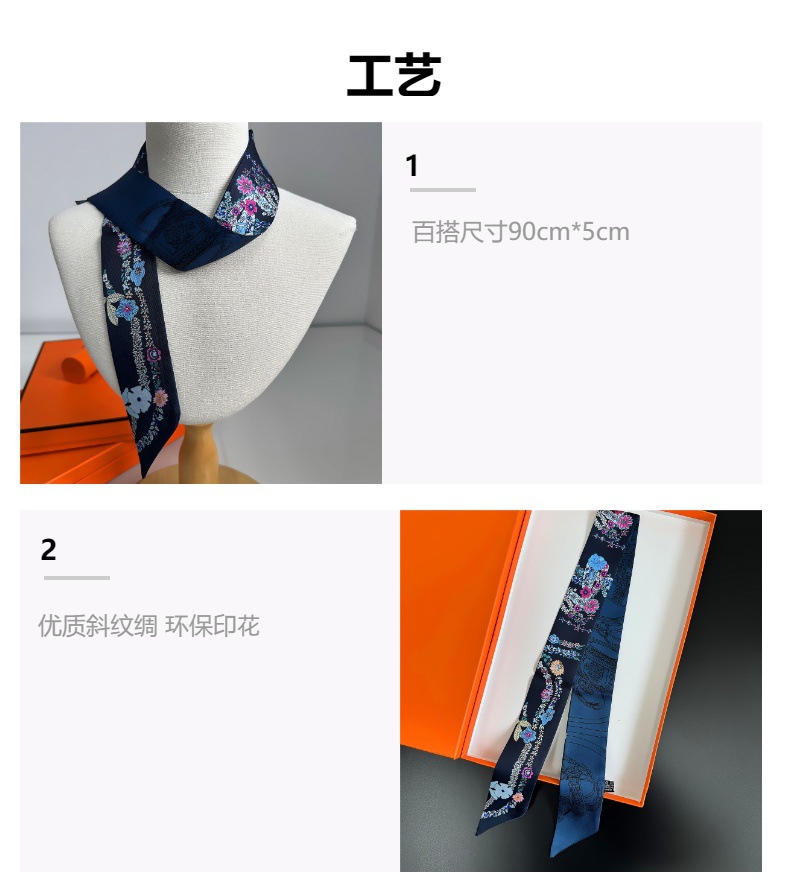 工艺

1

百搭尺寸90cm*5cm

2

优质斜纹绸 环保印花