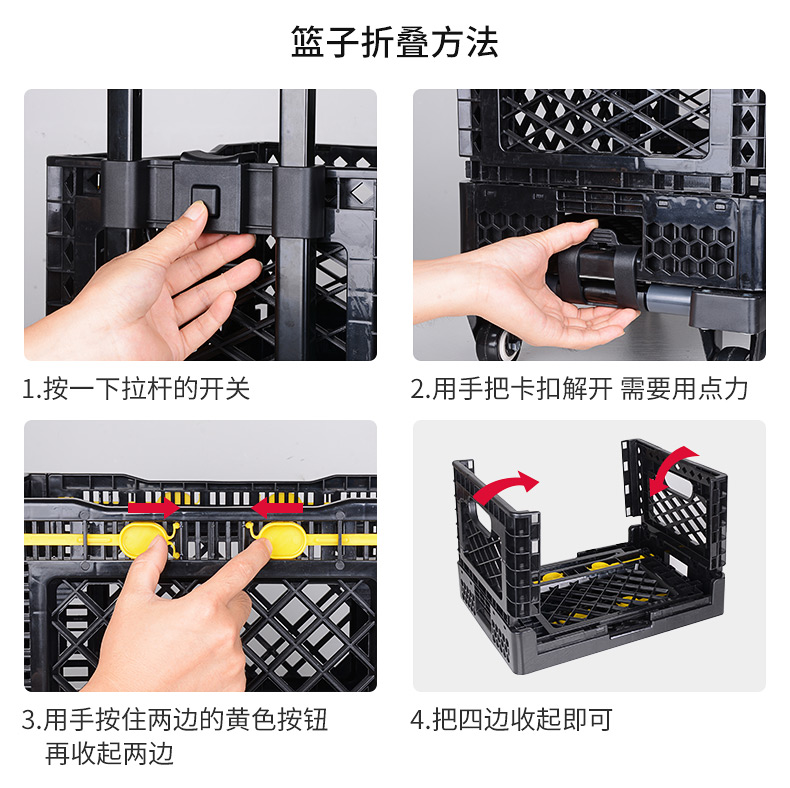 篮子折叠方法

1.按一下拉杆的开关

2.用手把卡扣解开 需要用点力

3.用手按住两边的黄色按钮 再收起两边

4.把四边收起即可