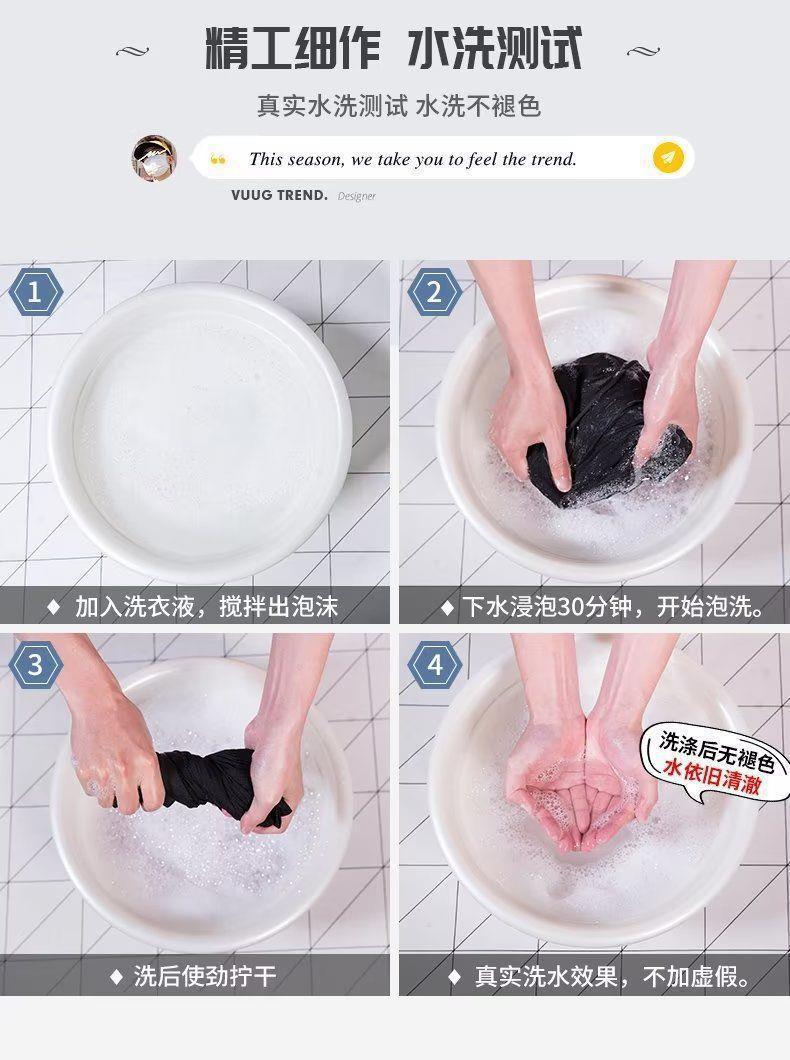 精工细作 水洗测试

真实水洗测试 水洗不褪色

This season, we take you to feel the trend.

VUUG TREND. Designer

1

◆ 加入洗衣液，搅拌出泡沫

2

◆ 下水浸泡30分钟，开始泡洗。

3

◆ 洗后使劲拧干

4

洗涤后无褪色
水依旧清澈

◆ 真实洗水效果，不加虚假。