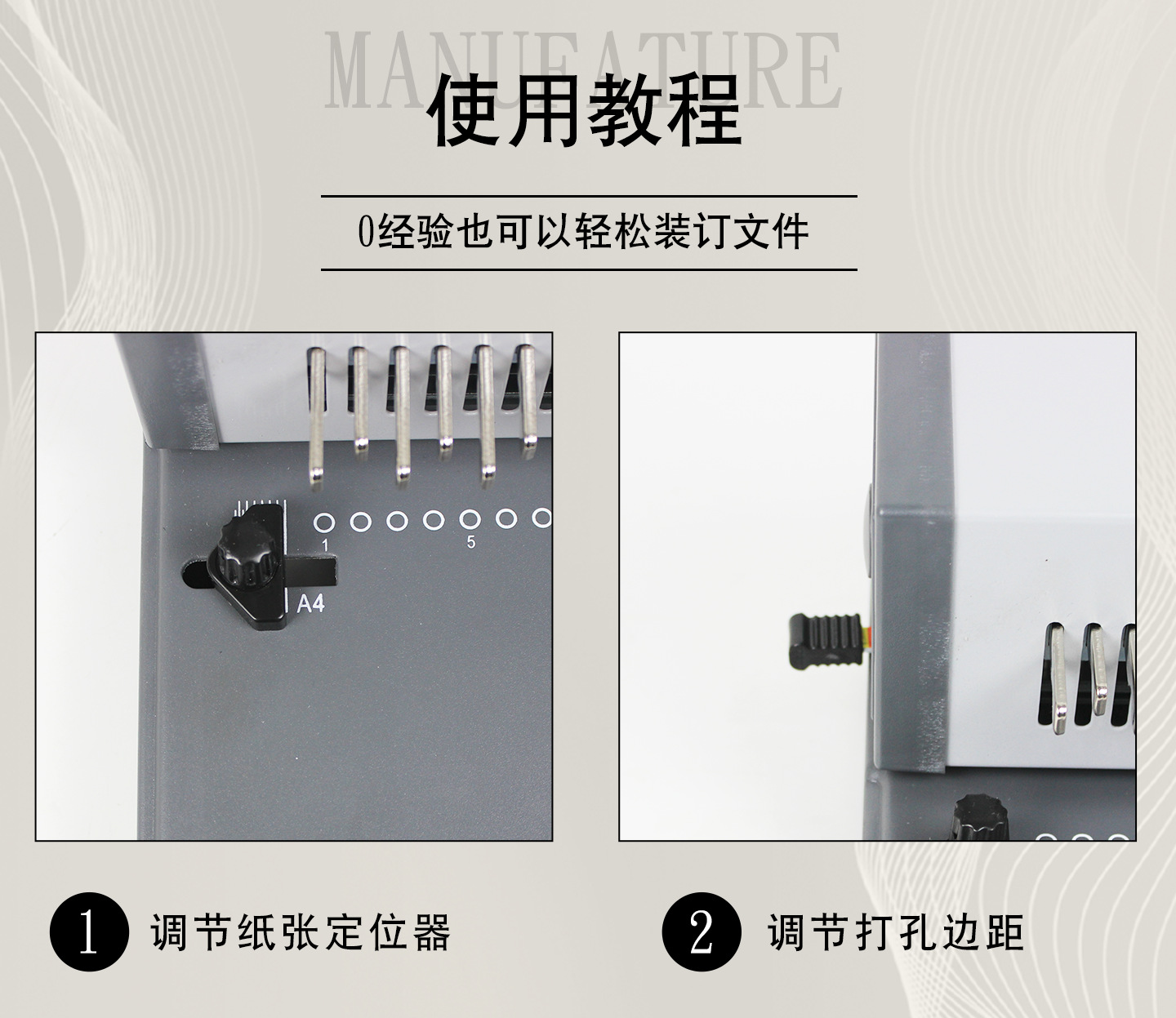 MANUFATURE
使用教程

0经验也可以轻松装订文件

1
5
A4

1 调节纸张定位器

2 调节打孔边距