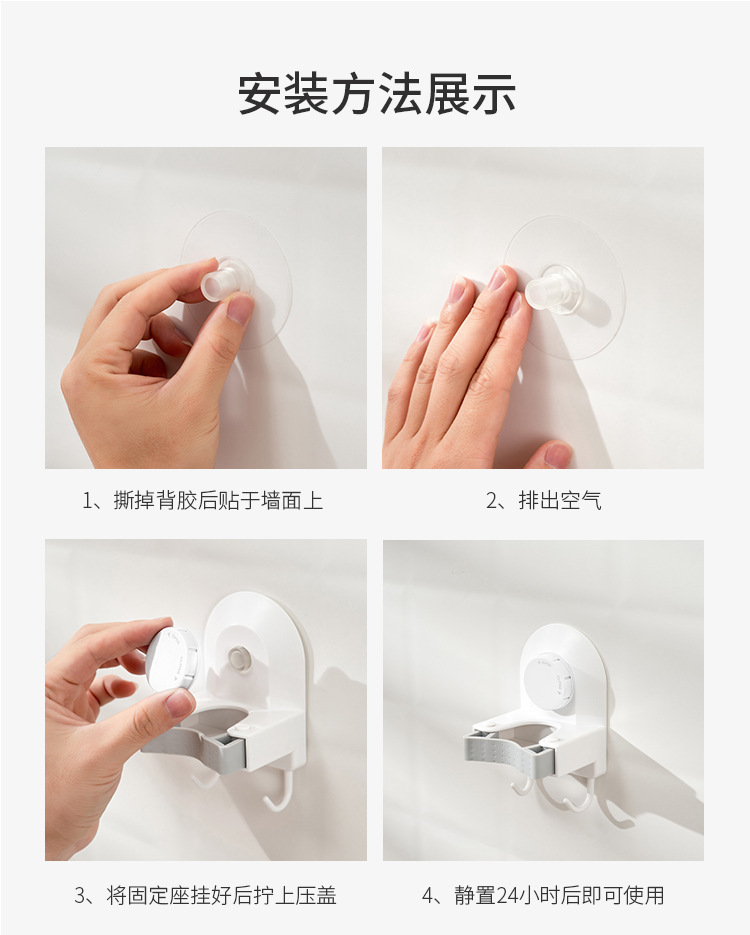 安装方法展示

1、撕掉背胶后贴于墙面上

2、排出空气

3、将固定座挂好后拧上压盖

4、静置24小时后即可使用