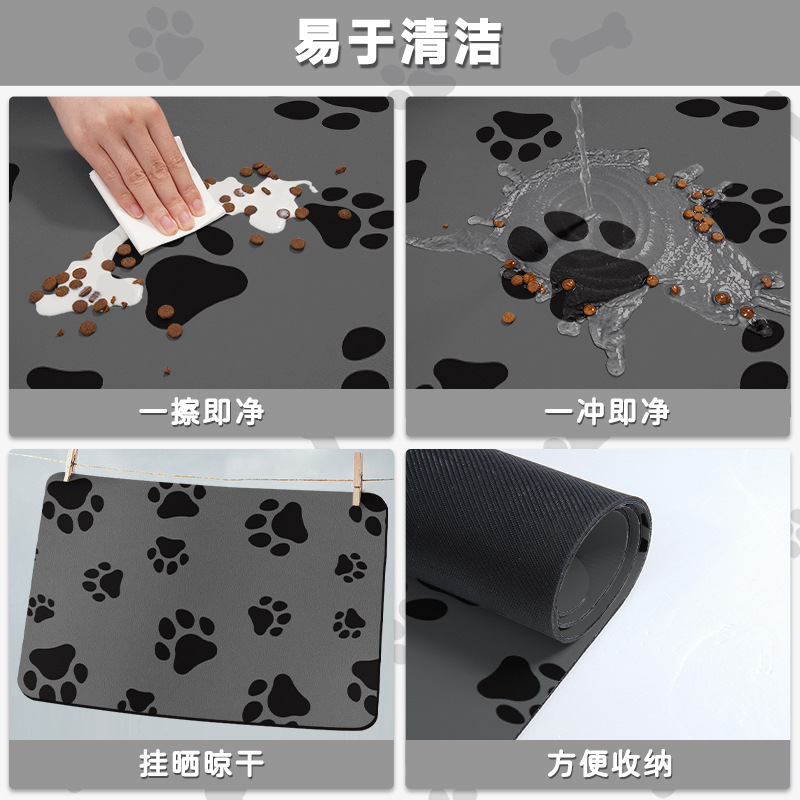 易于清洁

一擦即净

一冲即净

挂晒晾干

方便收纳