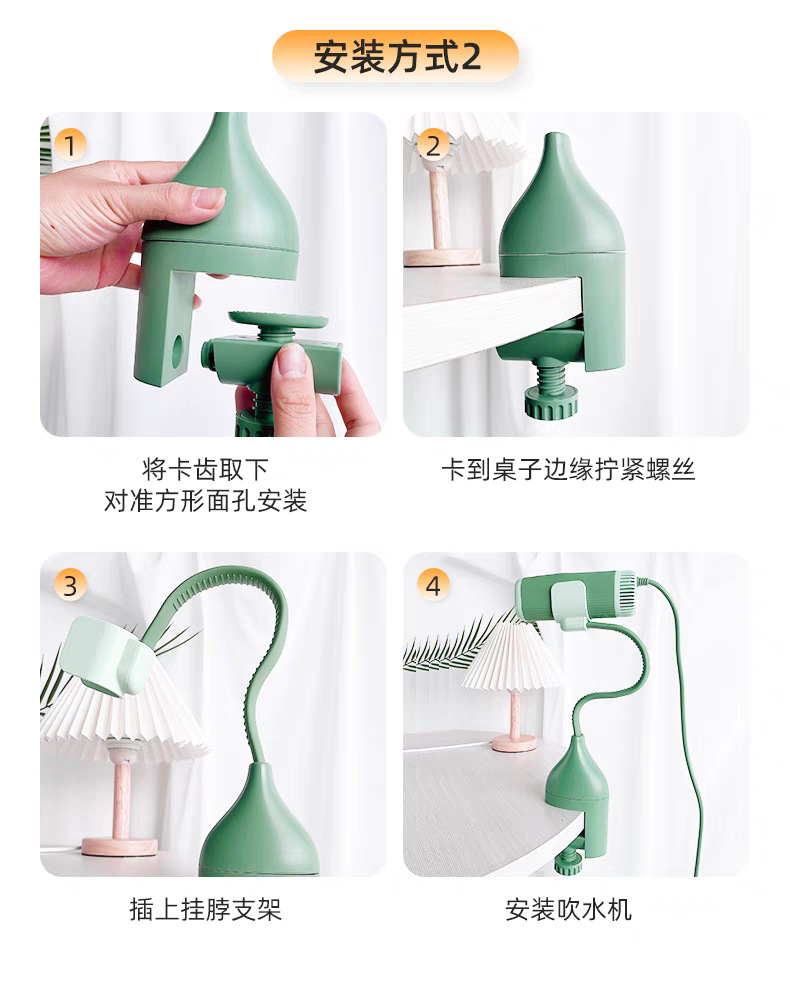 安装方式2

1

将卡齿取下
对准方形面孔安装

2

卡到桌子边缘拧紧螺丝

3

插上挂脖支架

4

安装吹水机