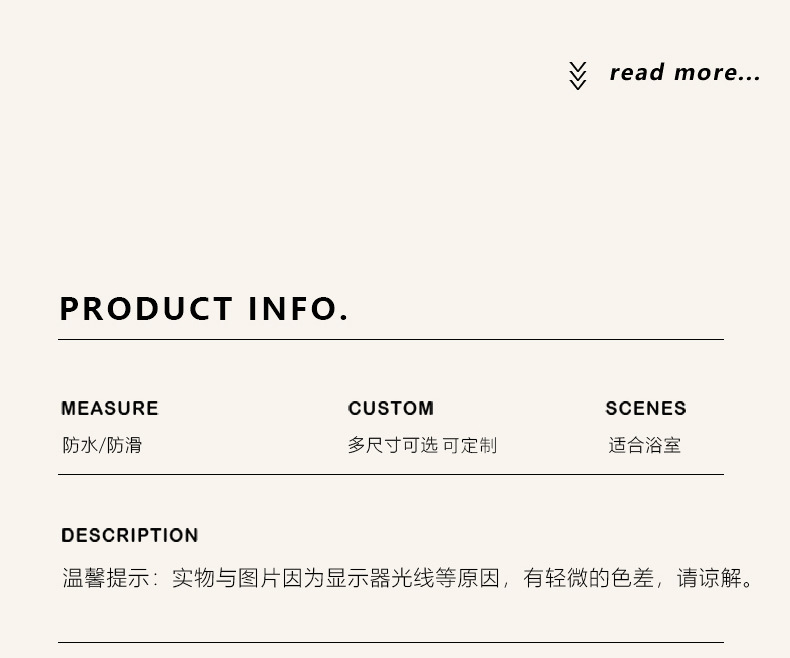 read more...

PRODUCT INFO.

MEASURE
防水/防滑

CUSTOM
多尺寸可选 可定制

SCENES
适合浴室

DESCRIPTION
温馨提示：实物与图片因为显示器光线等原因，有轻微的色差，请谅解。