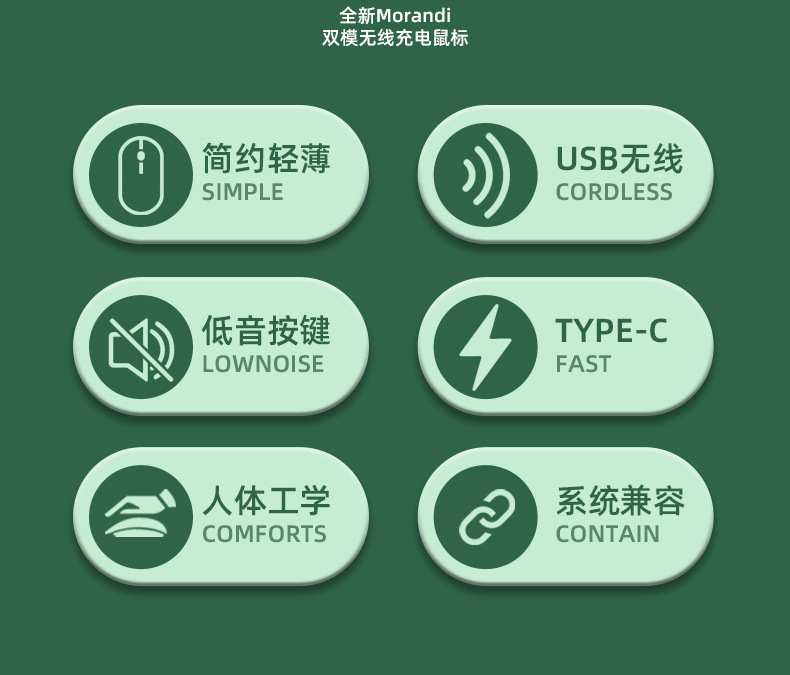 全新Morandi
双模无线充电鼠标

简约轻薄
SIMPLE

USB无线
CORDLESS

低音按键
LOWNOISE

TYPE-C
FAST

人体工学
COMFORTS

系统兼容
CONTAIN