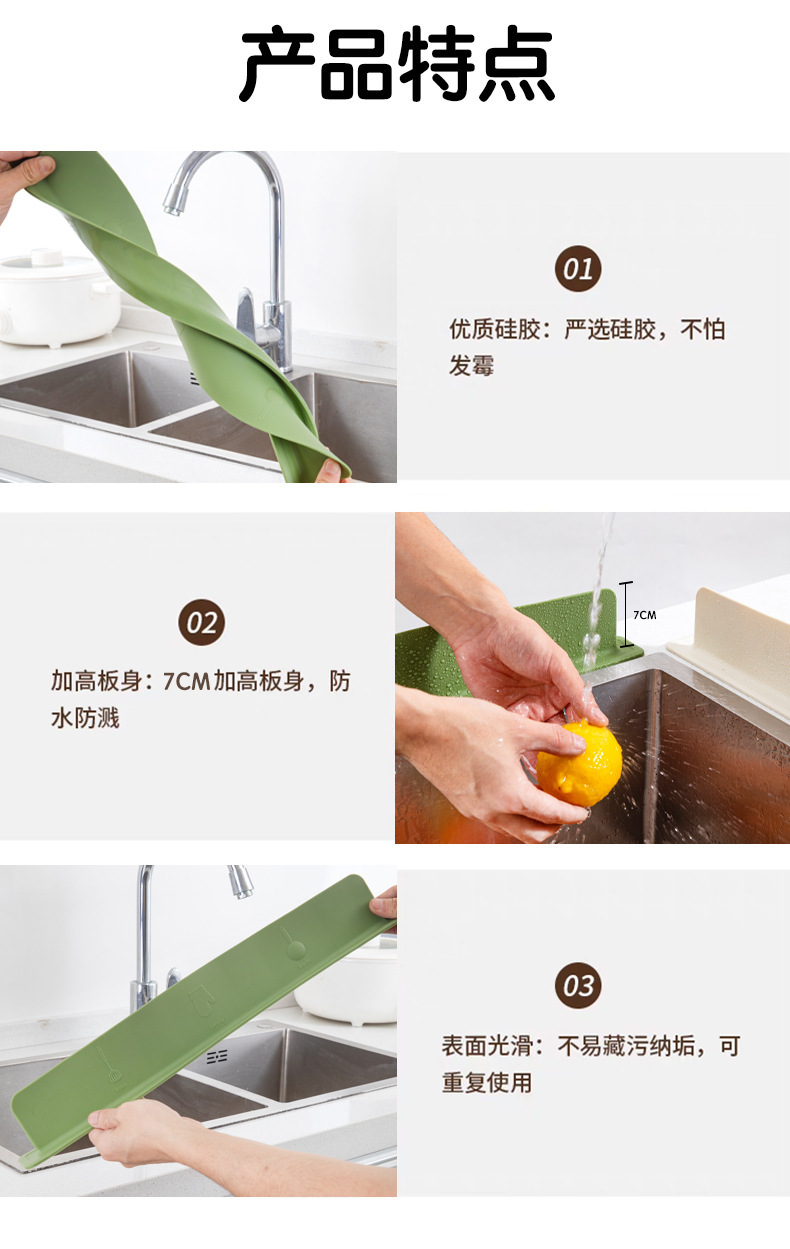 产品特点

01

优质硅胶：严选硅胶，不怕发霉

02

加高板身：7CM加高板身，防水防溅

7CM

03

表面光滑：不易藏污纳垢，可重复使用