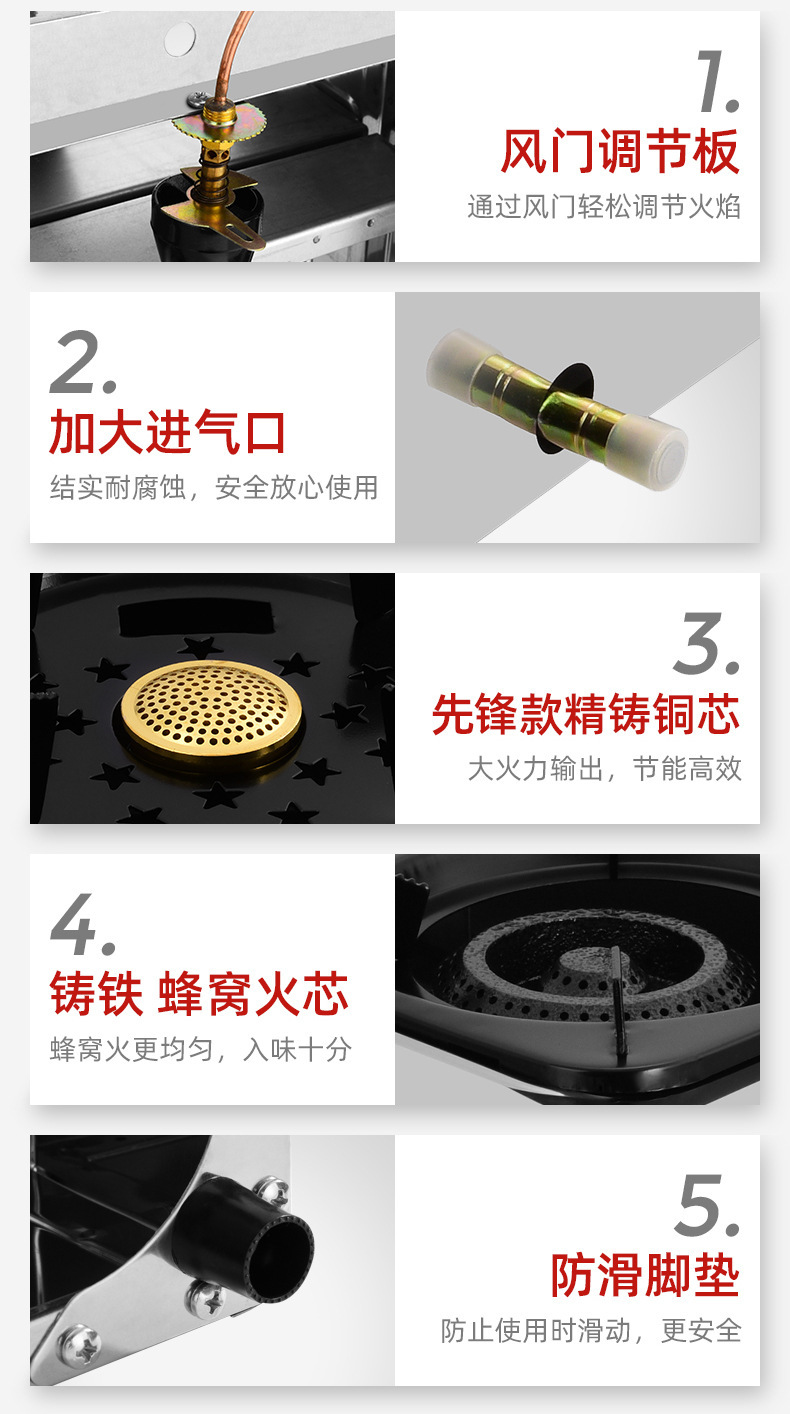 1.
风门调节板
通过风门轻松调节火焰

2.
加大进气口
结实耐腐蚀，安全放心使用

3.
先锋款精铸铜芯
大火力输出，节能高效

4.
铸铁 蜂窝火芯
蜂窝火更均匀，入味十分

5.
防滑脚垫
防止使用时滑动，更安全