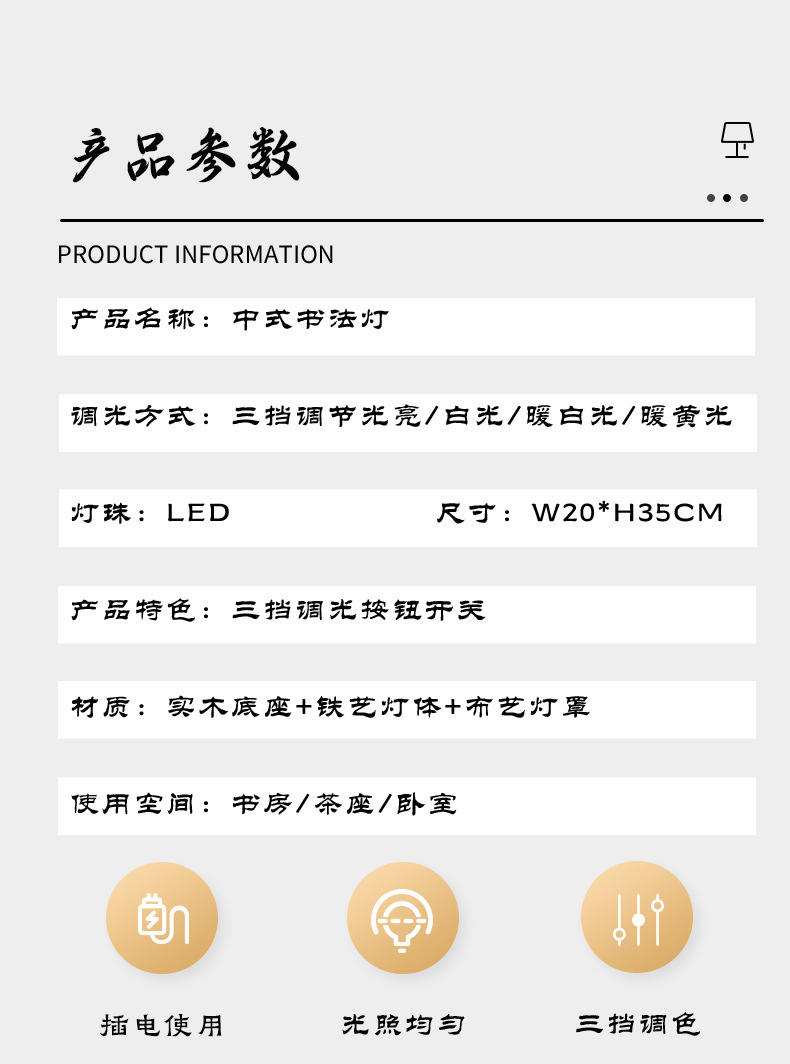 产品参数

PRODUCT INFORMATION

产品名称：中式书法灯

调光方式：三挡调节光亮/白光/暖白光/暖黄光

灯珠：LED 尺寸：W20*H35CM

产品特色：三挡调光按钮开关

材质：实木底座+铁艺灯体+布艺灯罩

使用空间：书房/茶座/卧室

插电使用

光照均匀

三挡调色