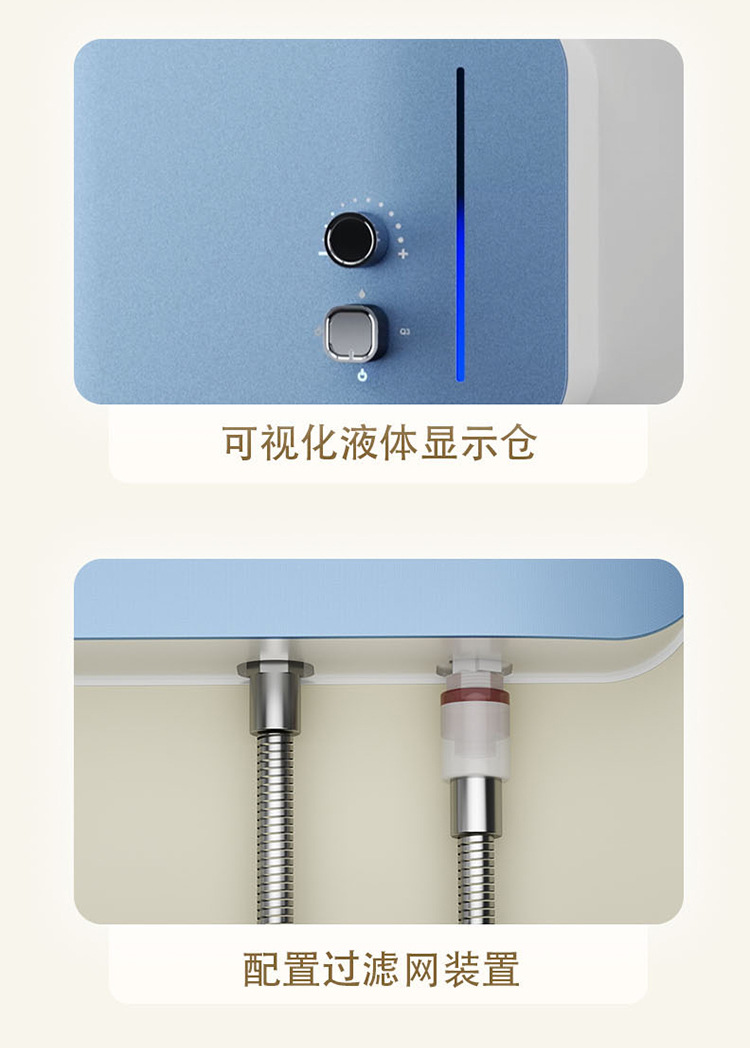 −
+
Q3

可视化液体显示仓

配置过滤网装置